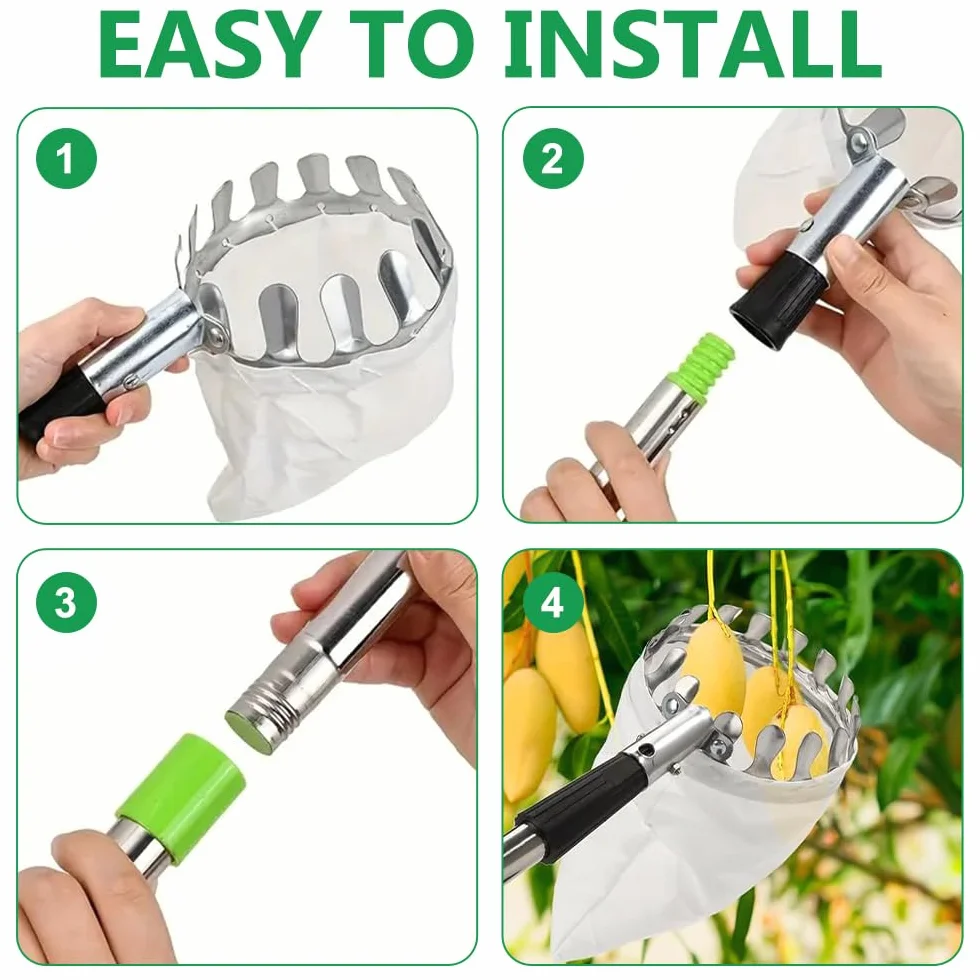 EASY TO INSTALL

1

2

3

4