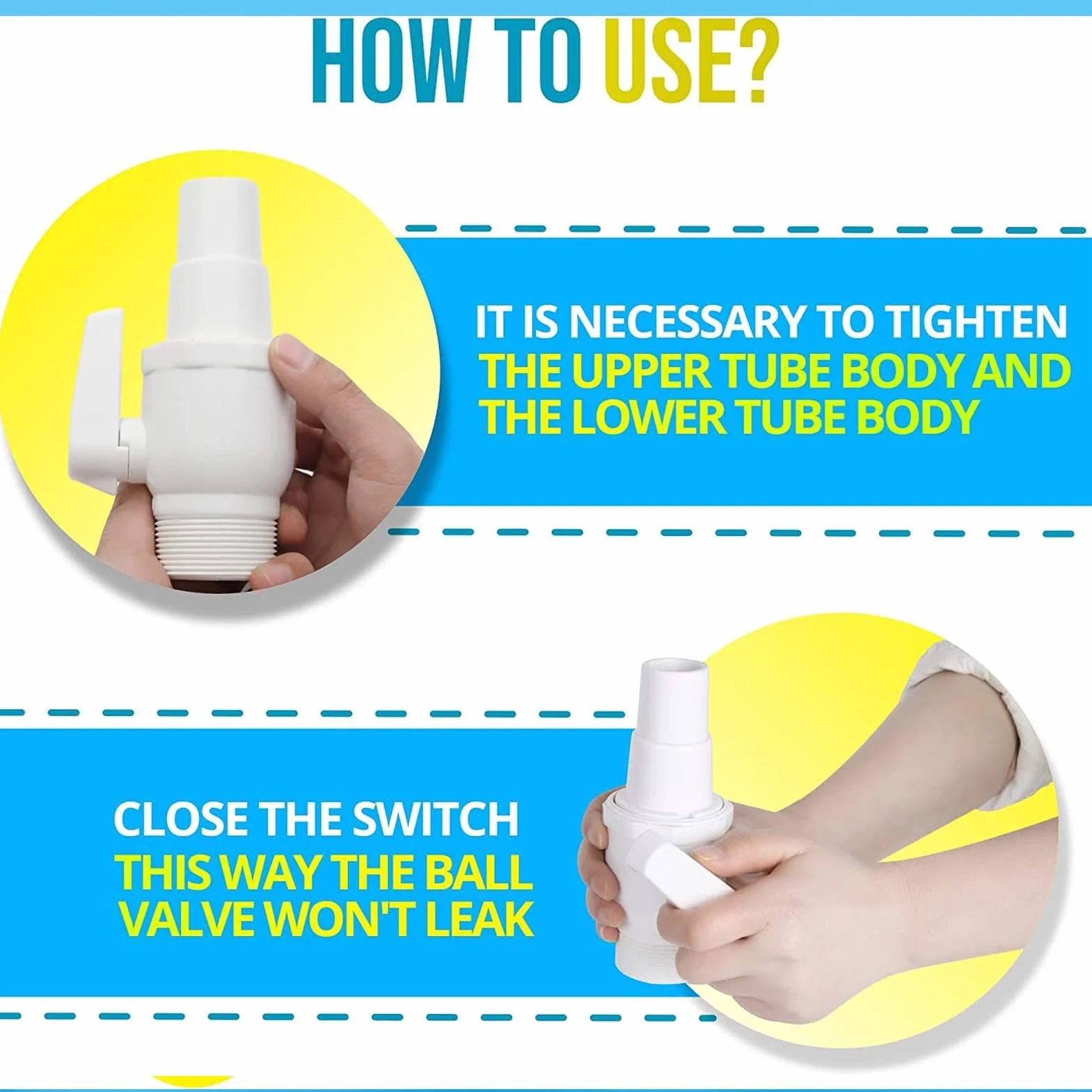 HOW TO USE?

IT IS NECESSARY TO TIGHTEN THE UPPER TUBE BODY AND THE LOWER TUBE BODY

CLOSE THE SWITCH THIS WAY THE BALL VALVE WON'T LEAK