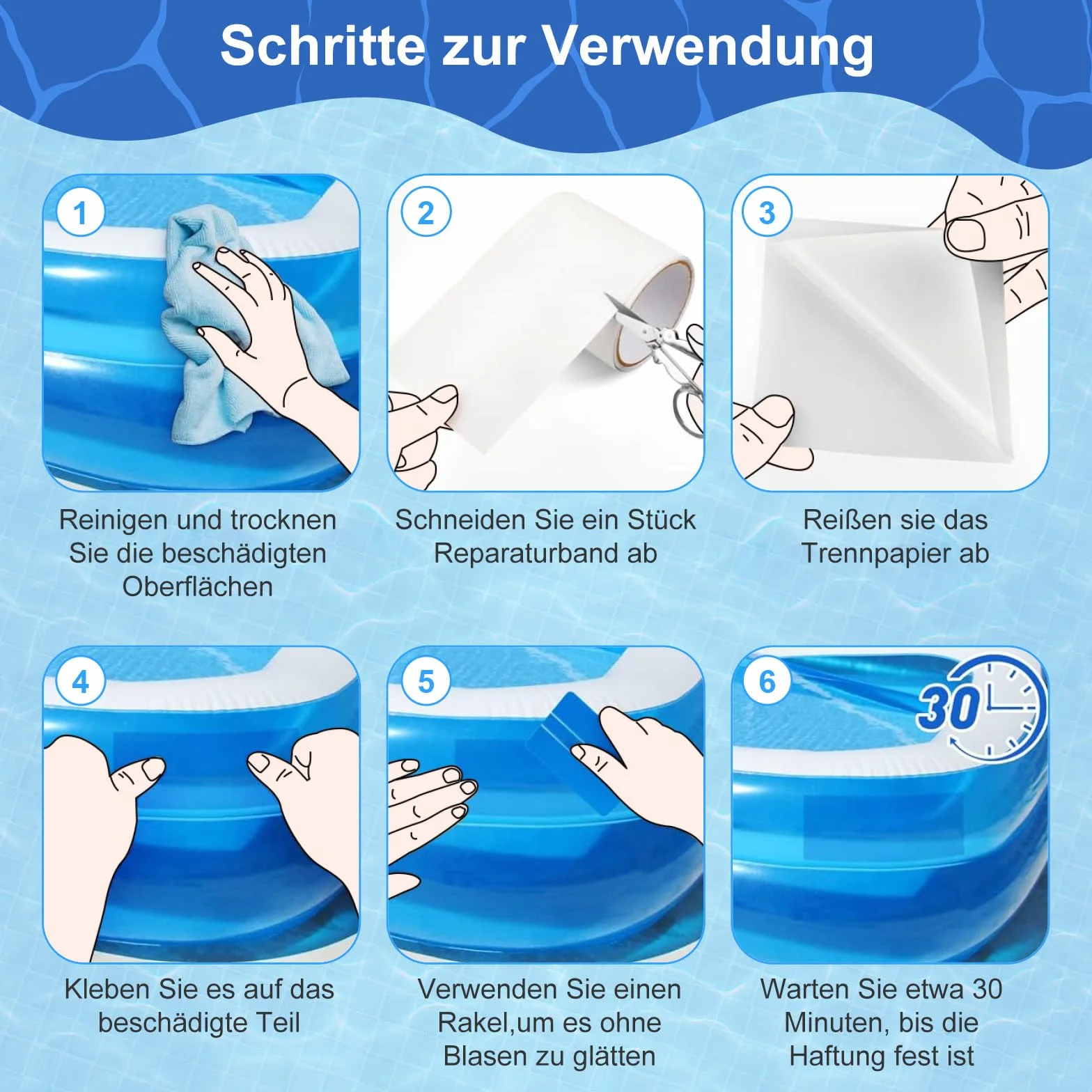 Schritte zur Verwendung

1

Reinigen und trocknen Sie die beschädigten Oberflächen

2

Schneiden Sie ein Stück Reparaturband ab

3

Reißen sie das Trennpapier ab

4

Kleben Sie es auf das beschädigte Teil

5

Verwenden Sie einen Rakel,um es ohne Blasen zu glätten

6

30

Warten Sie etwa 30 Minuten, bis die Haftung fest ist