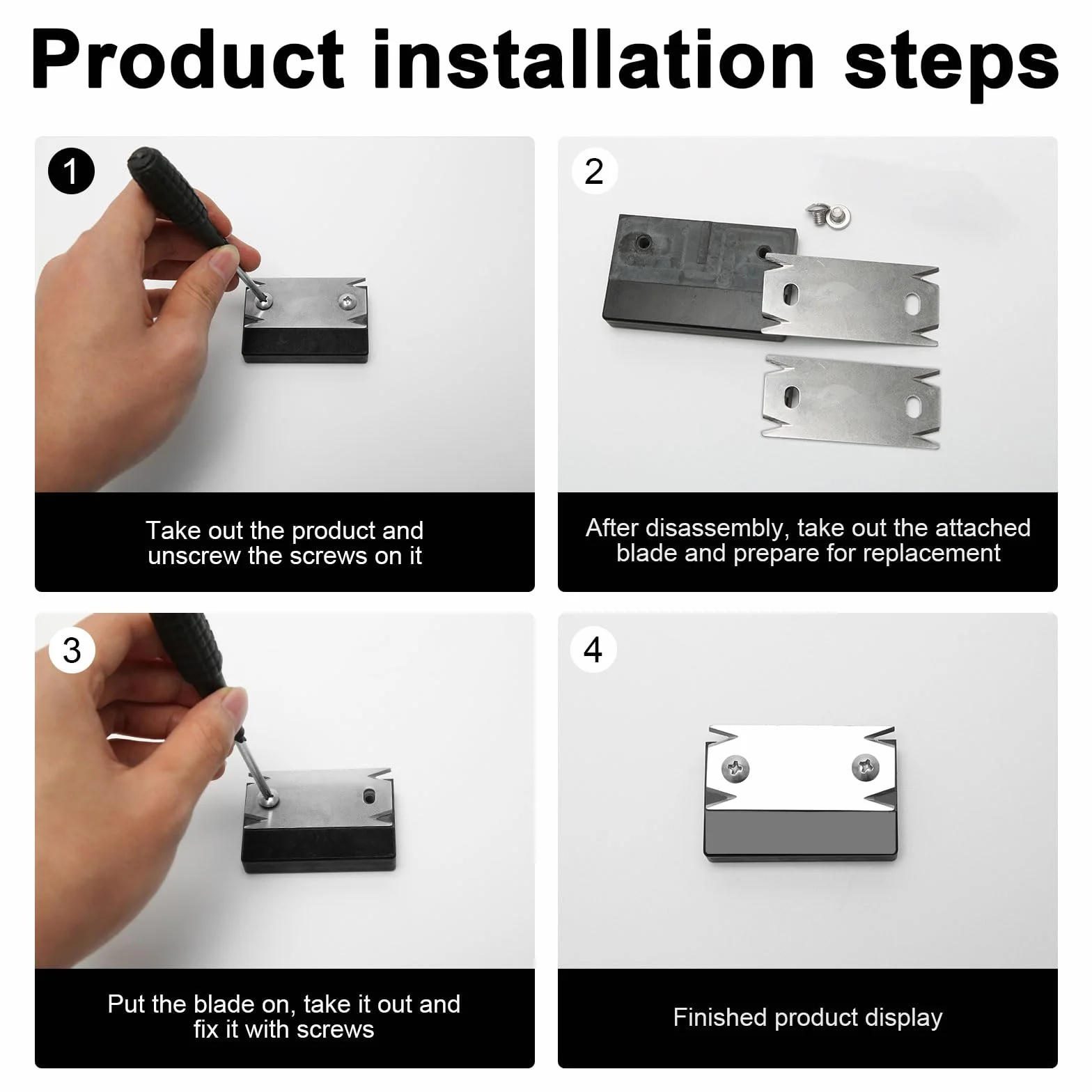 Product installation steps

1

Take out the product and unscrew the screws on it

2

After disassembly, take out the attached blade and prepare for replacement

3

Put the blade on, take it out and fix it with screws

4

Finished product display