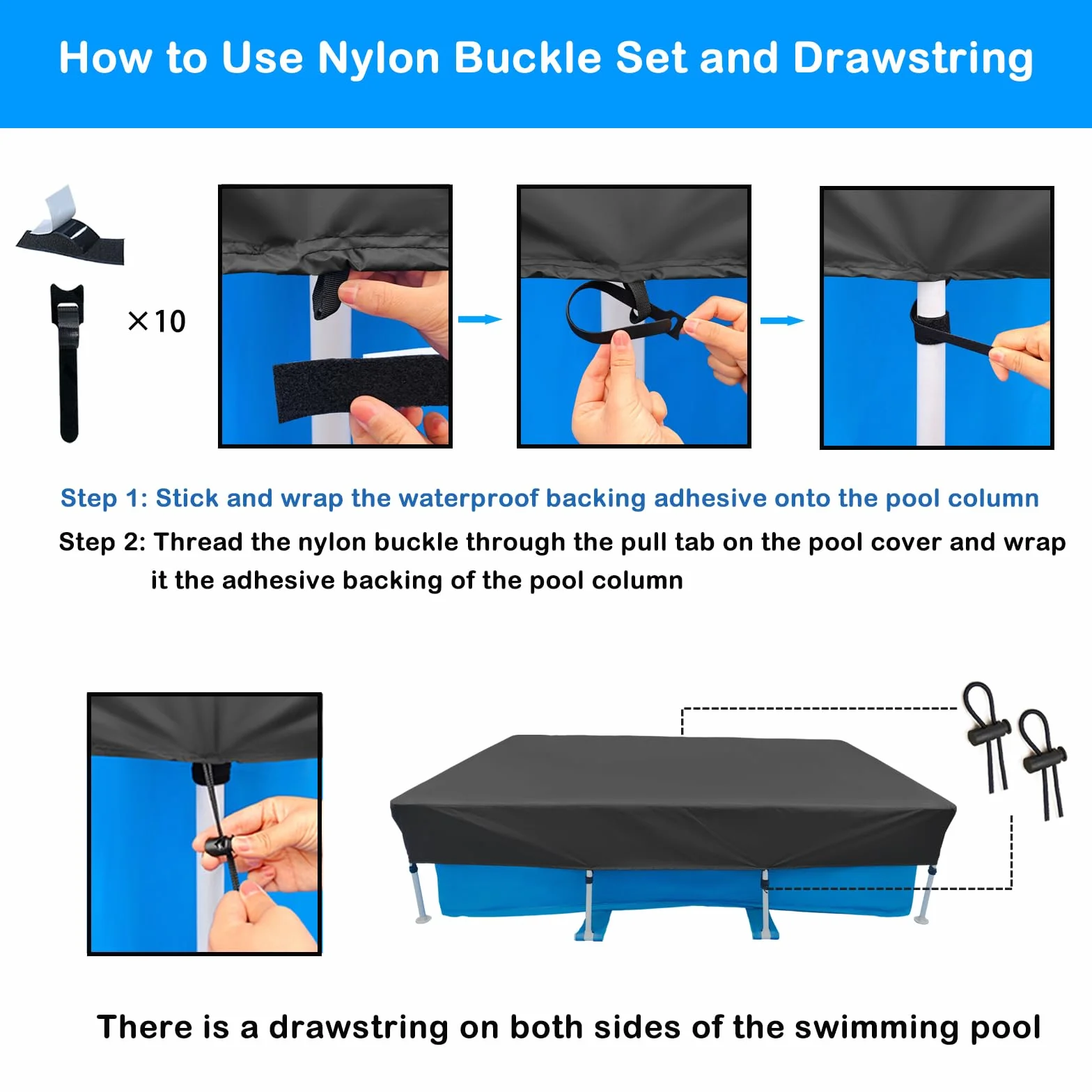 How to Use Nylon Buckle Set and Drawstring

×10

Step 1: Stick and wrap the waterproof backing adhesive onto the pool column

Step 2: Thread the nylon buckle through the pull tab on the pool cover and wrap it the adhesive backing of the pool column

There is a drawstring on both sides of the swimming pool