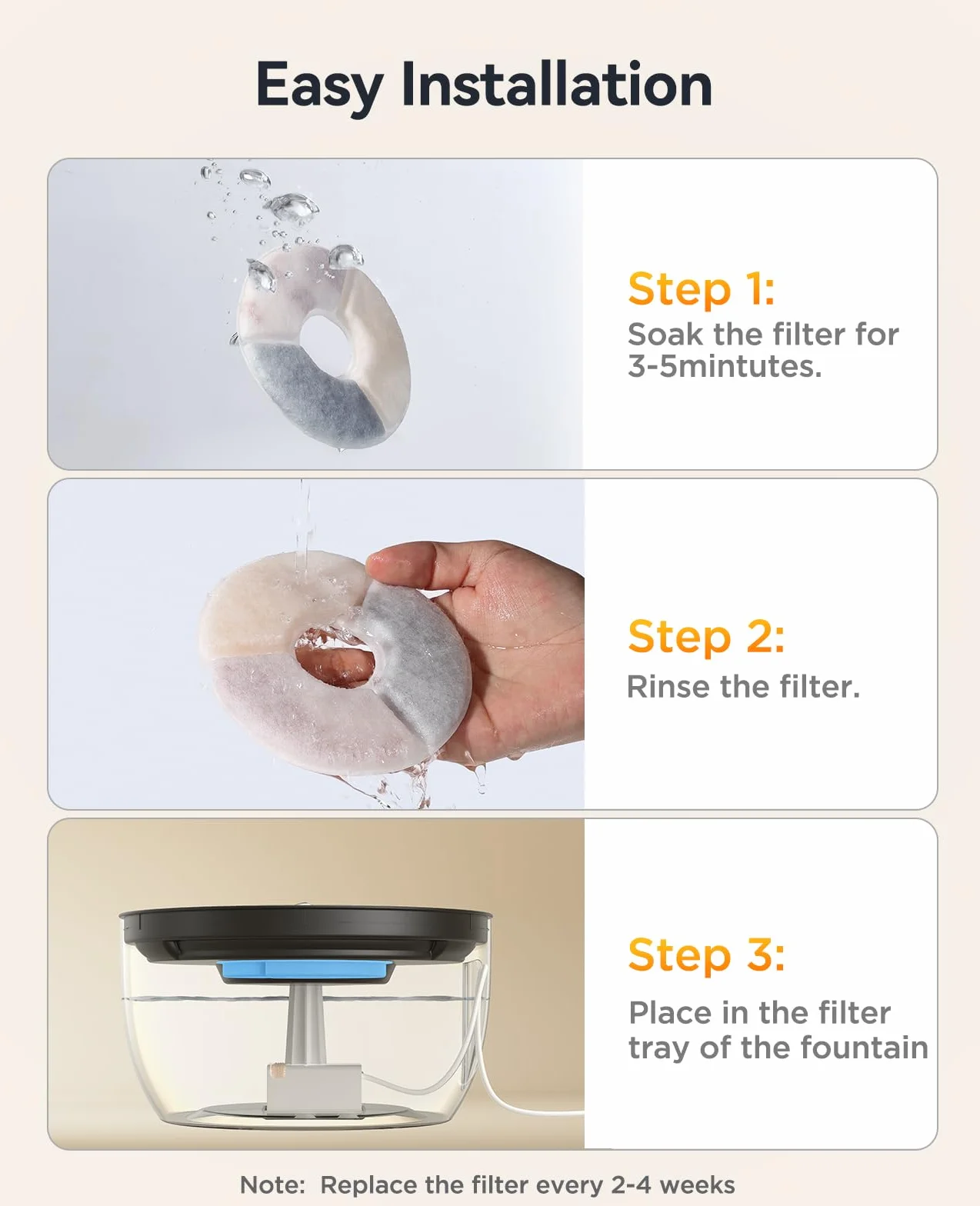 Easy Installation

Step 1:
Soak the filter for 3-5mintutes.

Step 2:
Rinse the filter.

Step 3:
Place in the filter tray of the fountain

Note: Replace the filter every 2-4 weeks