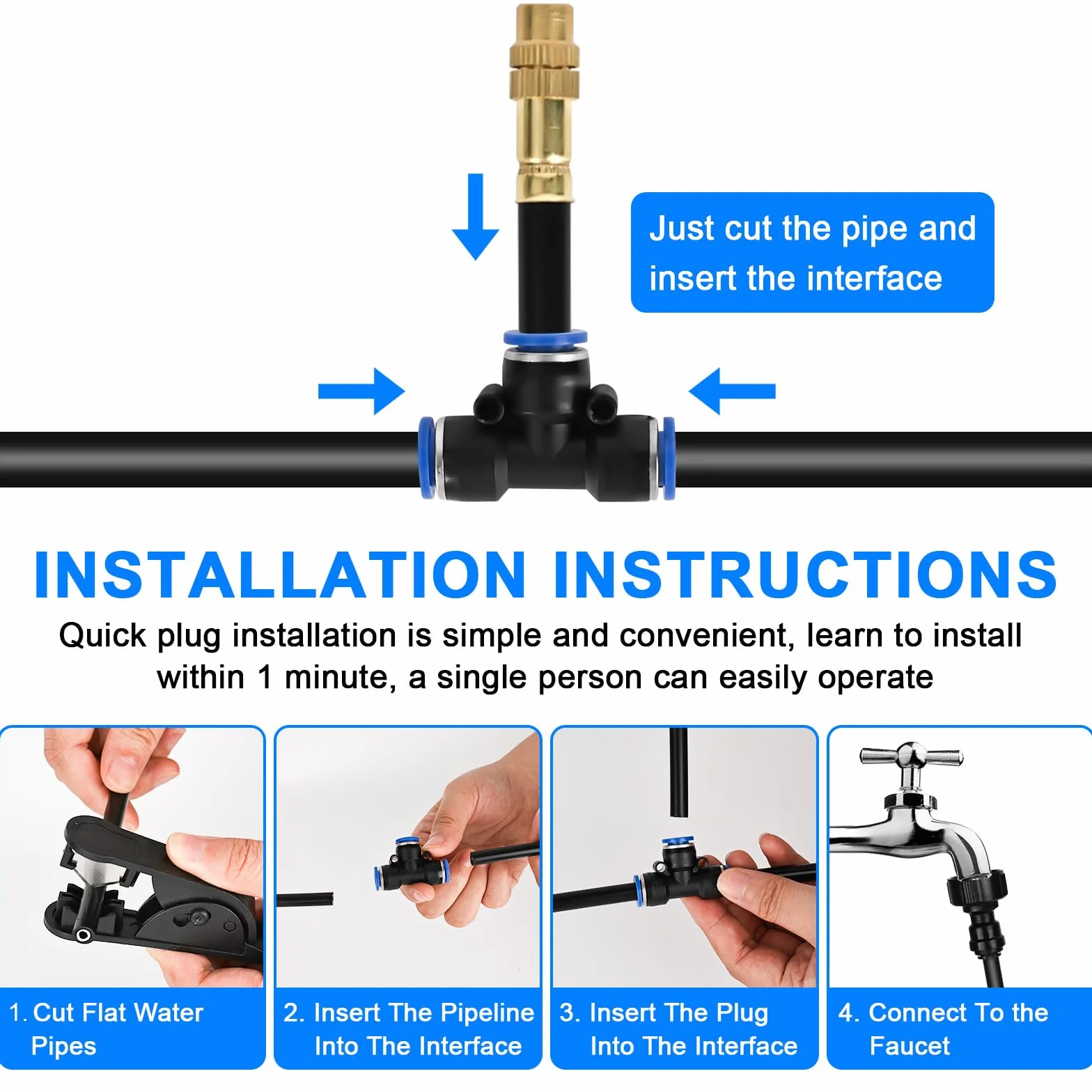 Just cut the pipe and insert the interface

INSTALLATION INSTRUCTIONS

Quick plug installation is simple and convenient, learn to install within 1 minute, a single person can easily operate

1. Cut Flat Water Pipes

2. Insert The Pipeline Into The Interface

3. Insert The Plug Into The Interface

4. Connect To the Faucet