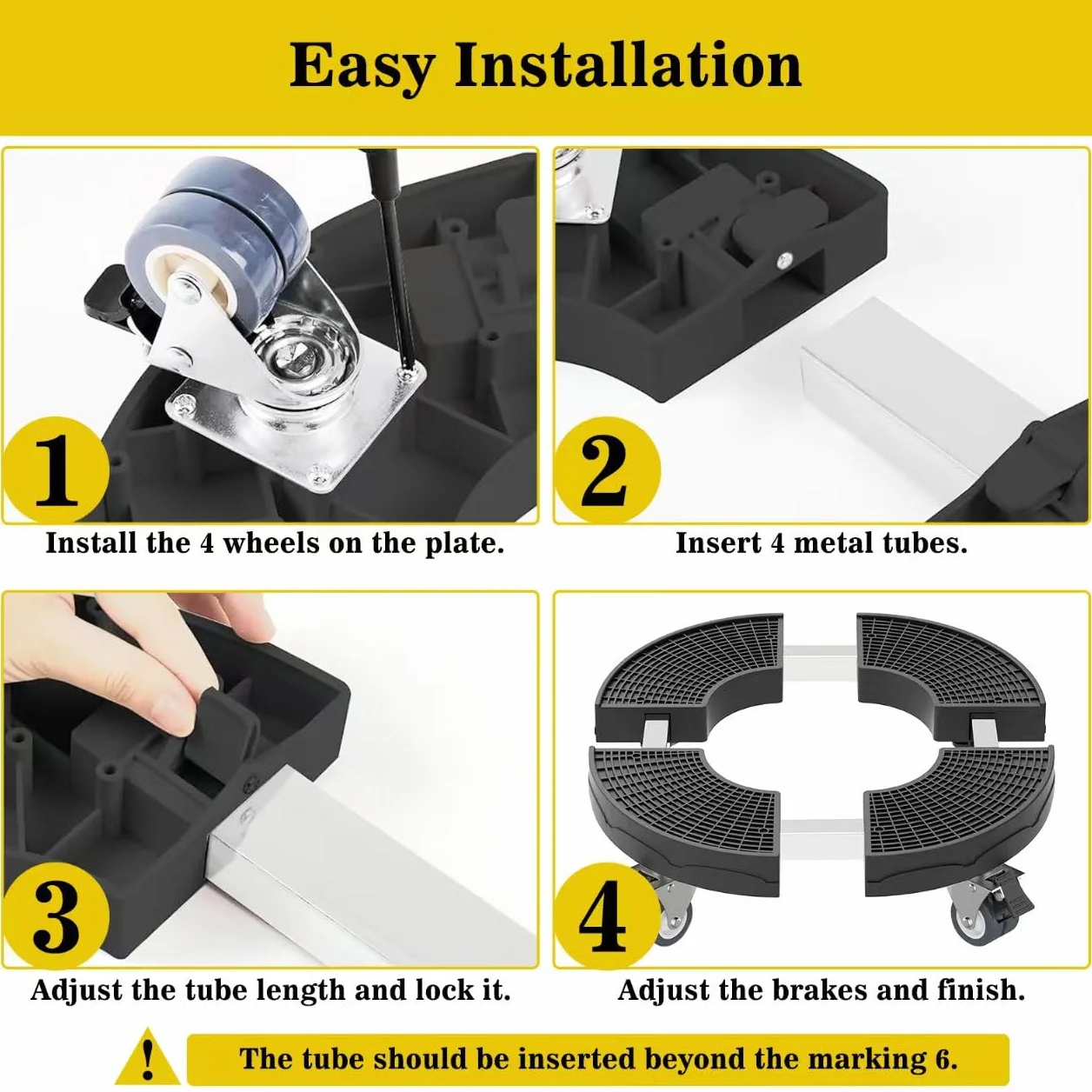 Easy Installation

1
Install the 4 wheels on the plate.

2
Insert 4 metal tubes.

3
Adjust the tube length and lock it.

4
Adjust the brakes and finish.

!
The tube should be inserted beyond the marking 6.