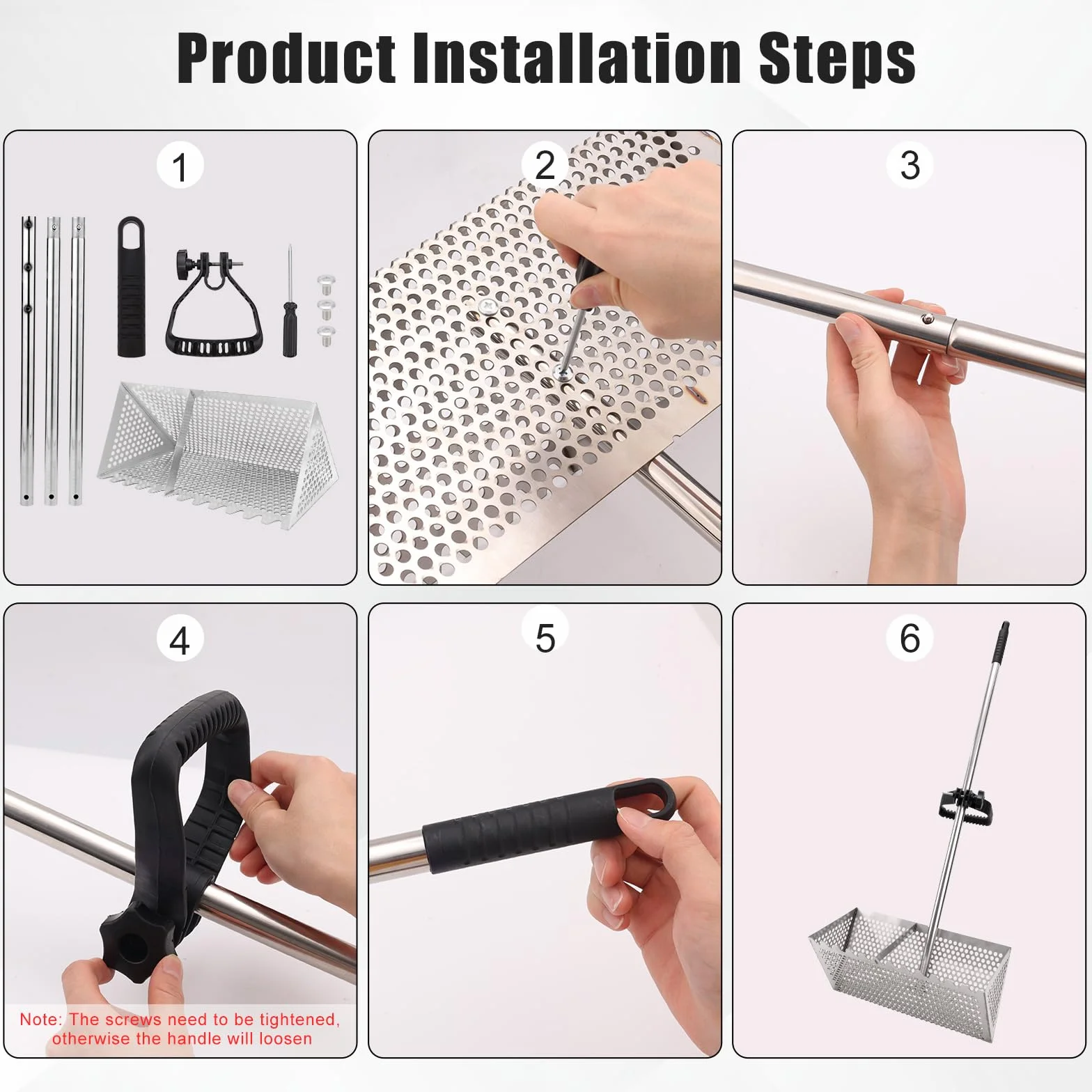 Product Installation Steps

1

2

3

4

Note: The screws need to be tightened, otherwise the handle will loosen

5

6