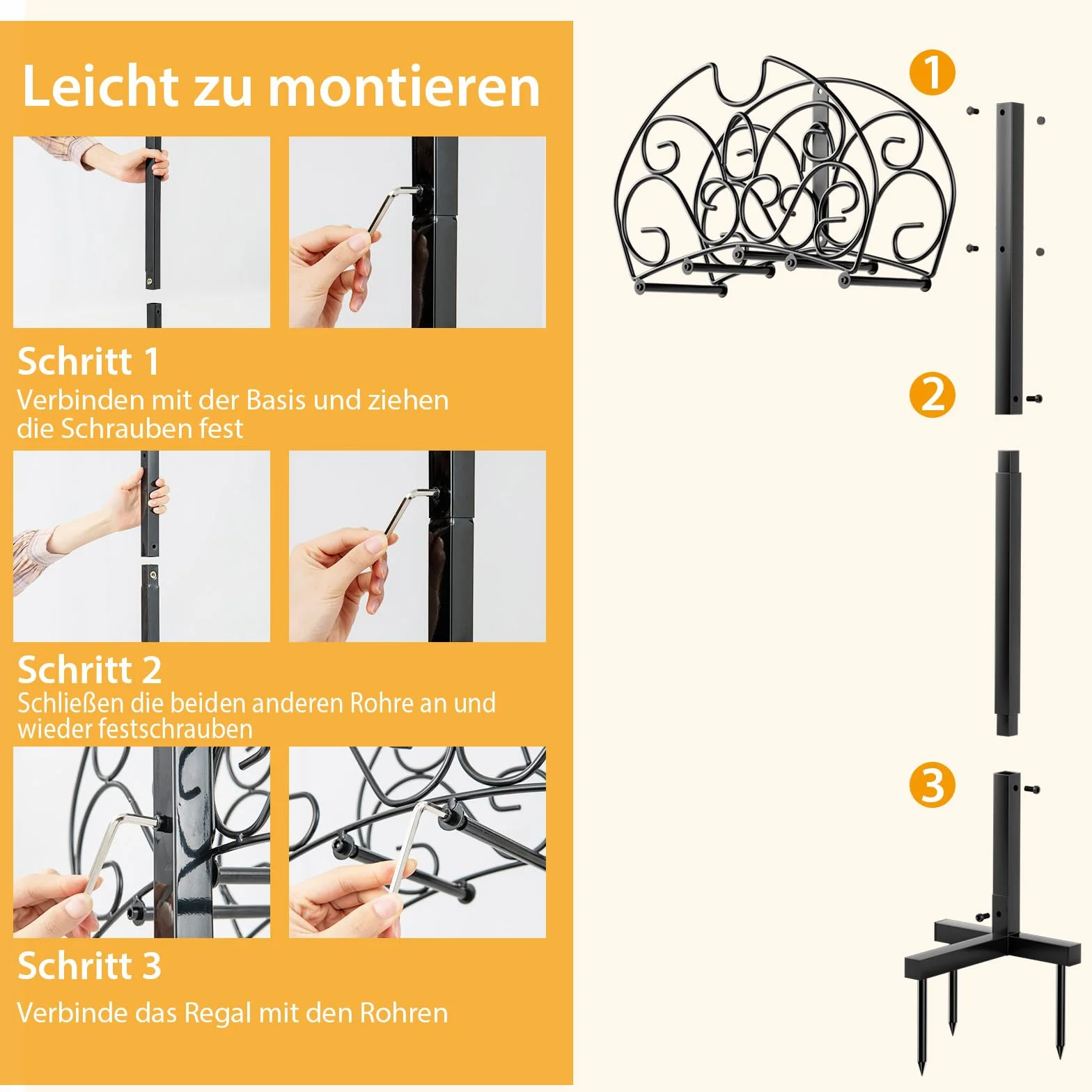 Leicht zu montieren

Schritt 1
Verbinden mit der Basis und ziehen die Schrauben fest

Schritt 2
Schließen die beiden anderen Rohre an und wieder festschrauben

Schritt 3
Verbinde das Regal mit den Rohren

1
2
3