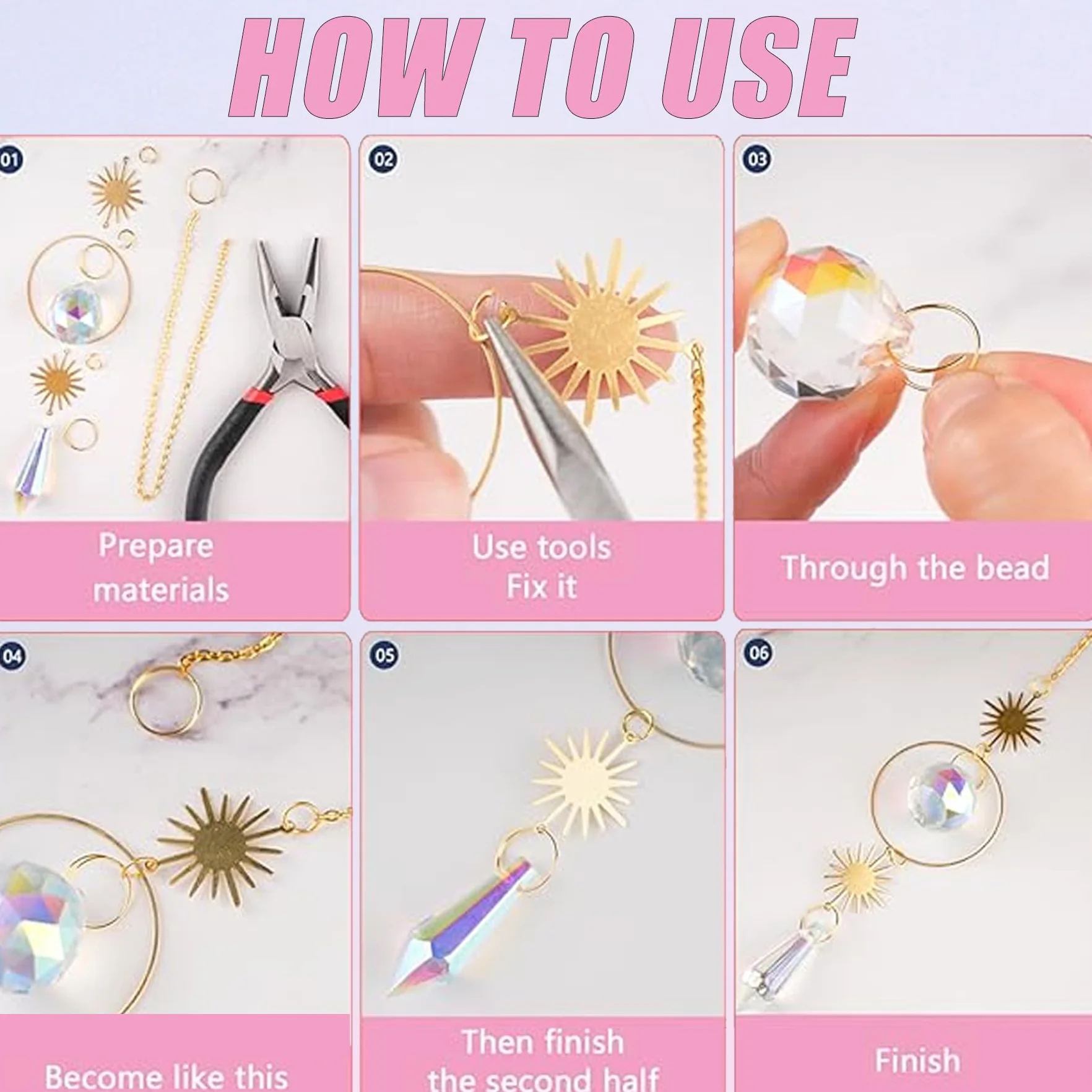 HOW TO USE

01
Prepare materials

02
Use tools Fix it

03
Through the bead

04
Become like this

05
Then finish the second half

06
Finish