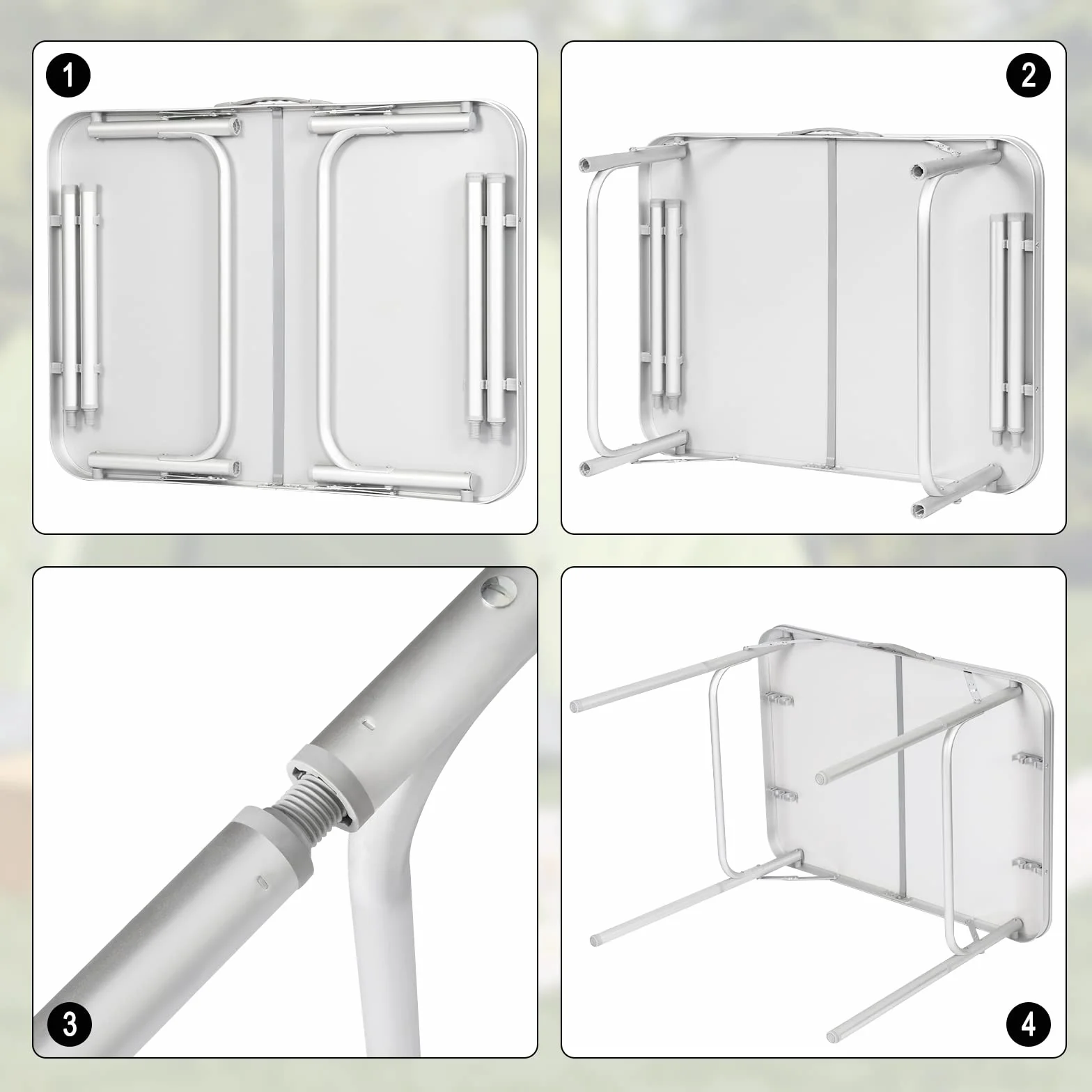 1

2

3

4