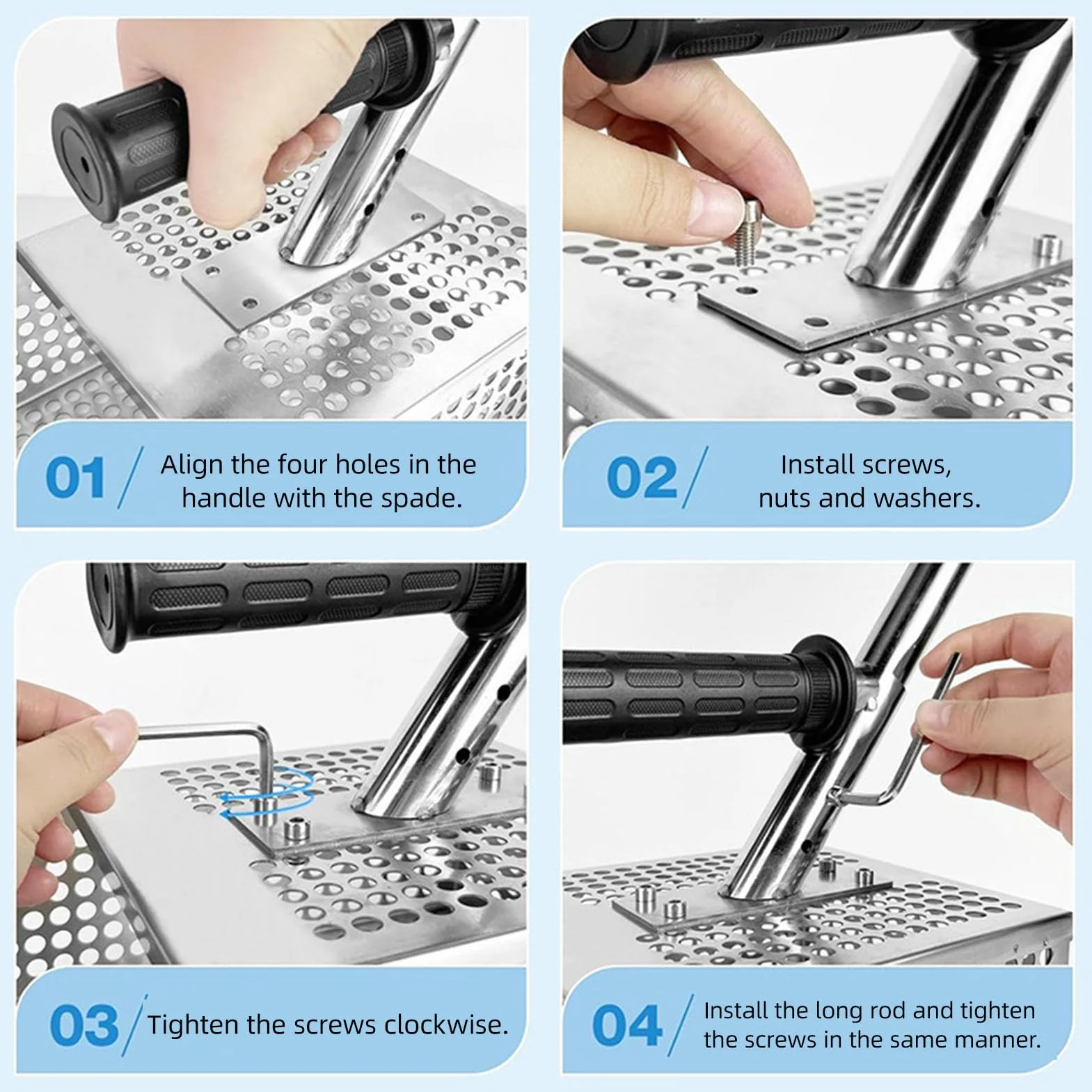 01 / Align the four holes in the handle with the spade.

02 / Install screws, nuts and washers.

03 / Tighten the screws clockwise.

04 / Install the long rod and tighten the screws in the same manner.