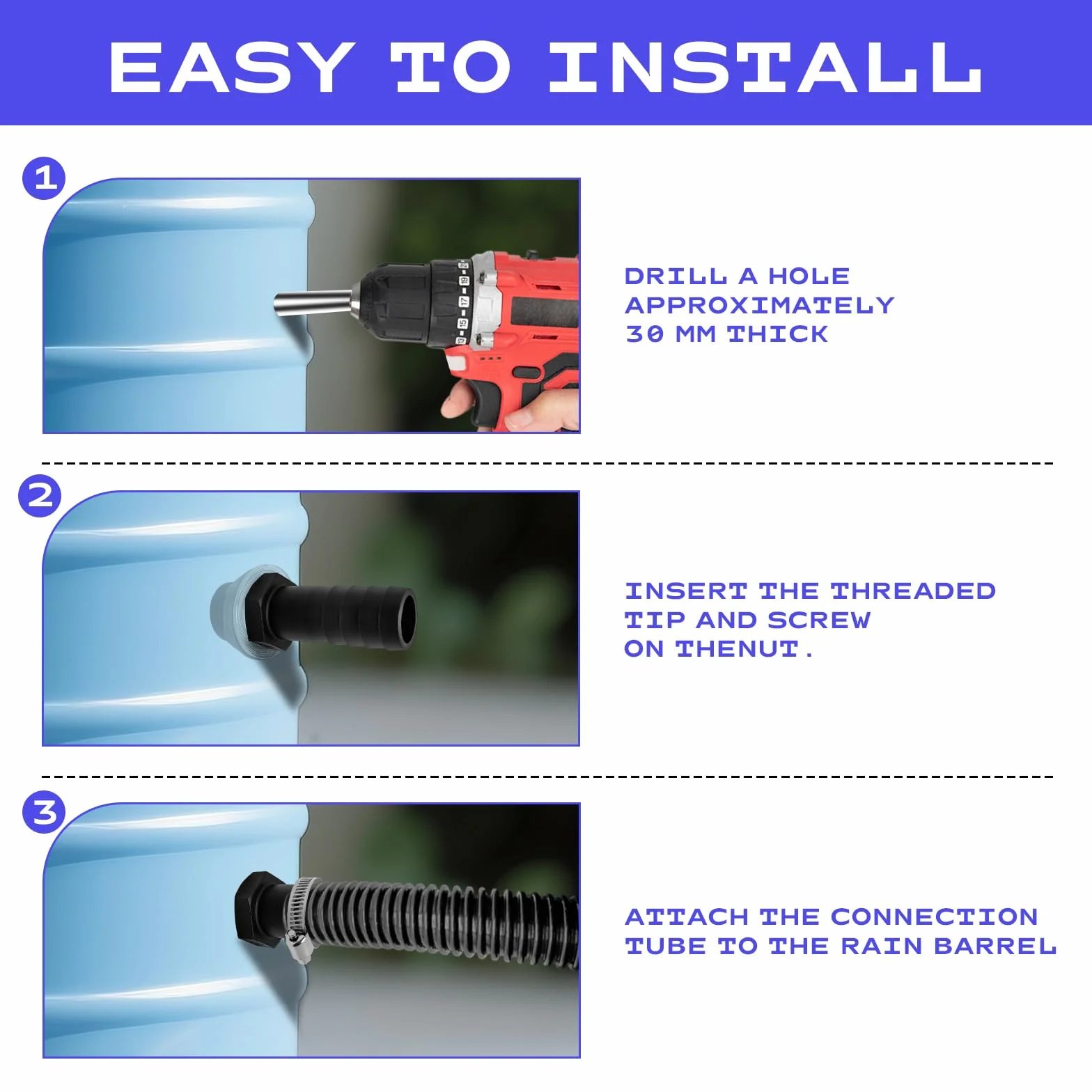 EASY TO INSTALL

1

DRILL A HOLE APPROXIMATELY 30 MM THICK

2

INSERT THE THREADED TIP AND SCREW ON THENUT .

3

ATTACH THE CONNECTION TUBE TO THE RAIN BARREL