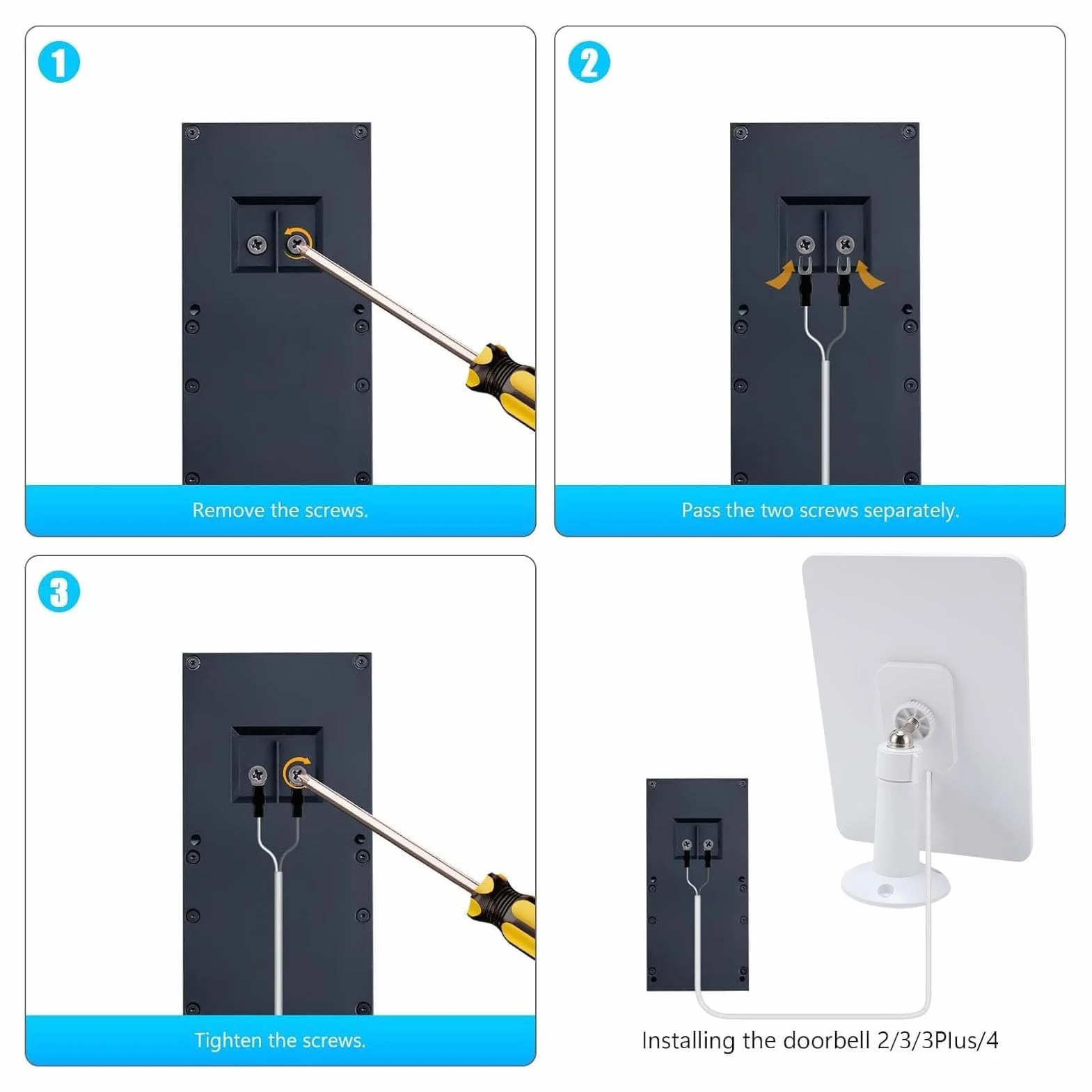 1

Remove the screws.

2

Pass the two screws separately.

3

Tighten the screws.

Installing the doorbell 2/3/3Plus/4