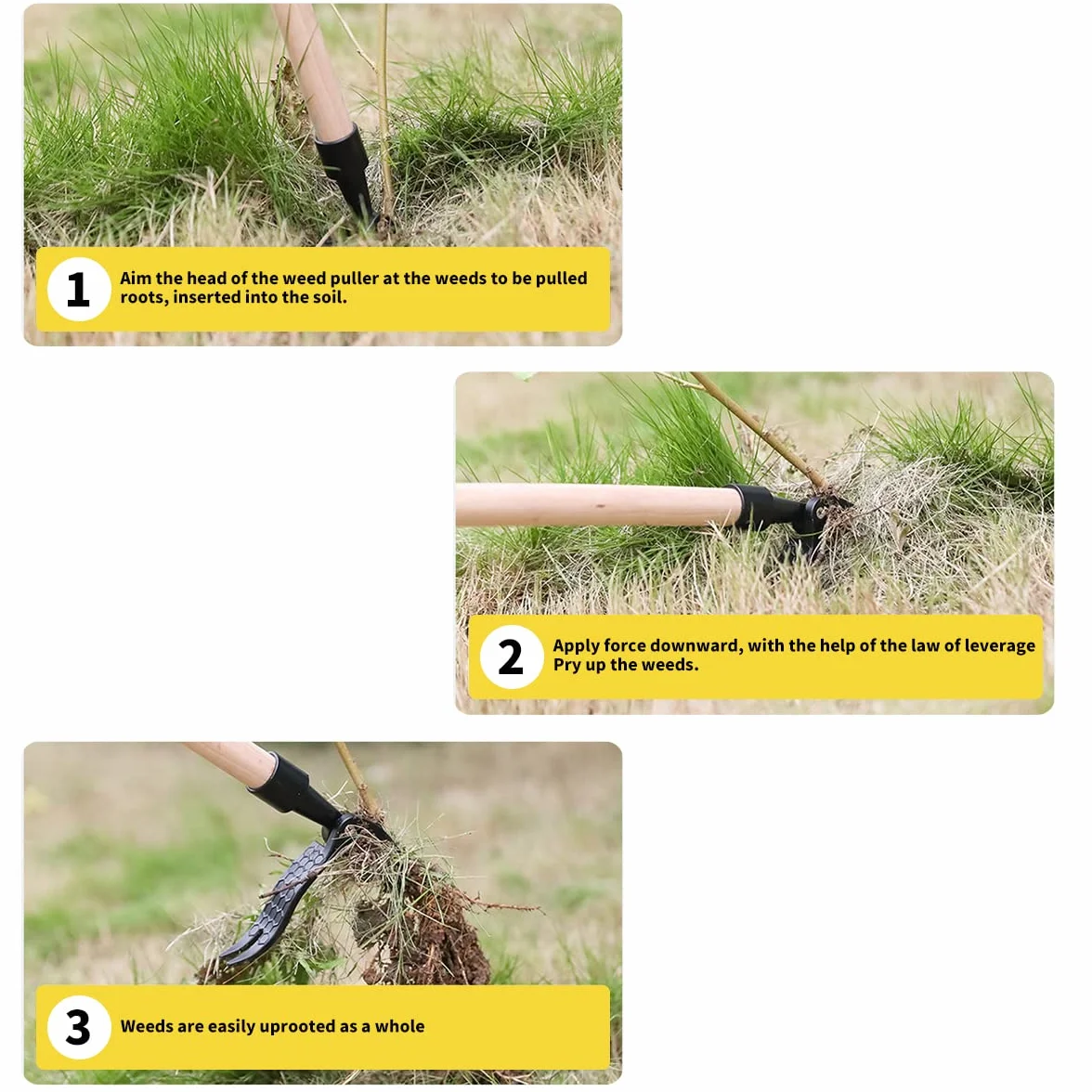 1 Aim the head of the weed puller at the weeds to be pulled roots, inserted into the soil.

2 Apply force downward, with the help of the law of leverage Pry up the weeds.

3 Weeds are easily uprooted as a whole