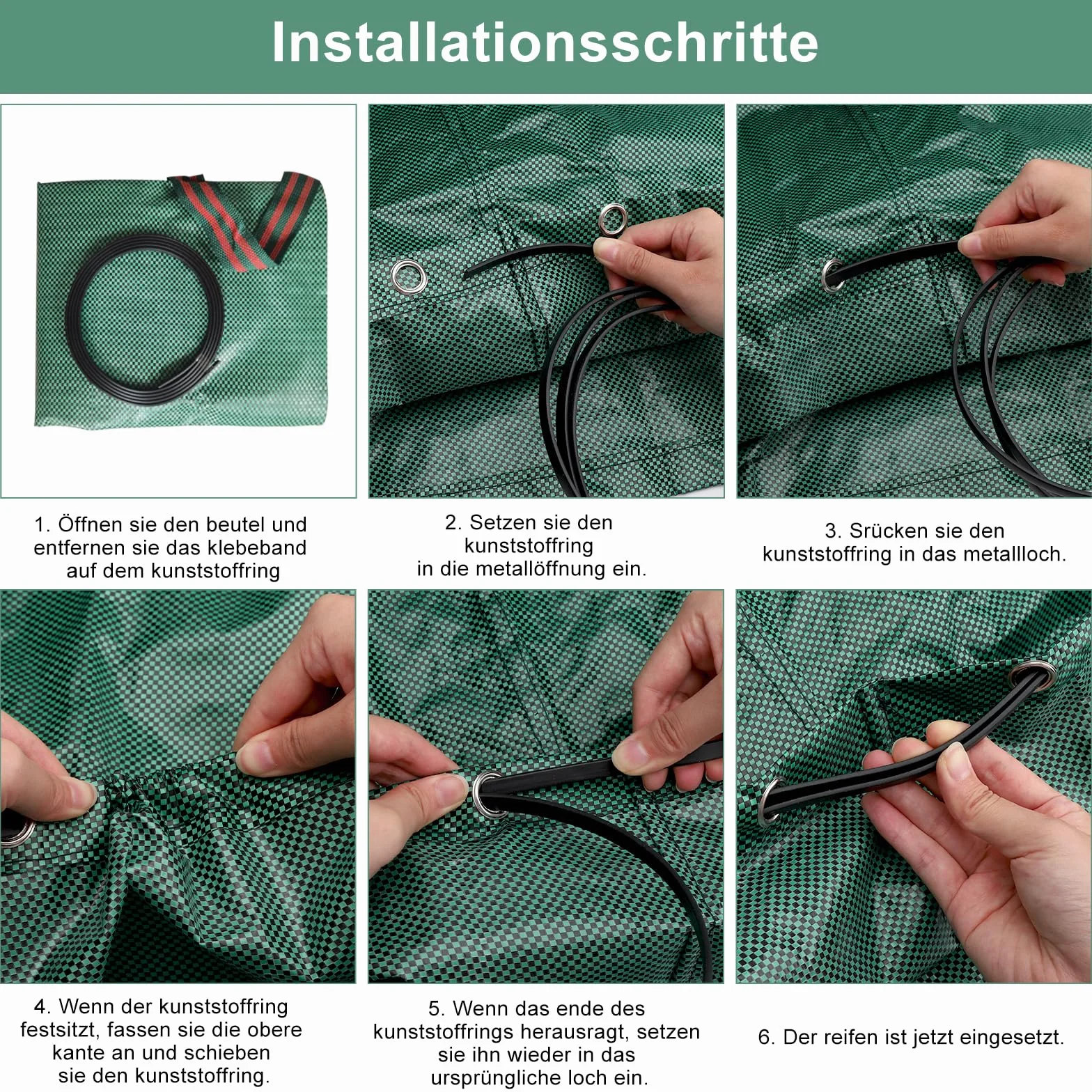 Installationsschritte

1. Öffnen sie den beutel und entfernen sie das klebeband auf dem kunststoffring

2. Setzen sie den kunststoffring in die metallöffnung ein.

3. Srücken sie den kunststoffring in das metallloch.

4. Wenn der kunststoffring festsitzt, fassen sie die obere kante an und schieben sie den kunststoffring.

5. Wenn das ende des kunststoffrings herausragt, setzen sie ihn wieder in das ursprüngliche loch ein.

6. Der reifen ist jetzt eingesetzt.