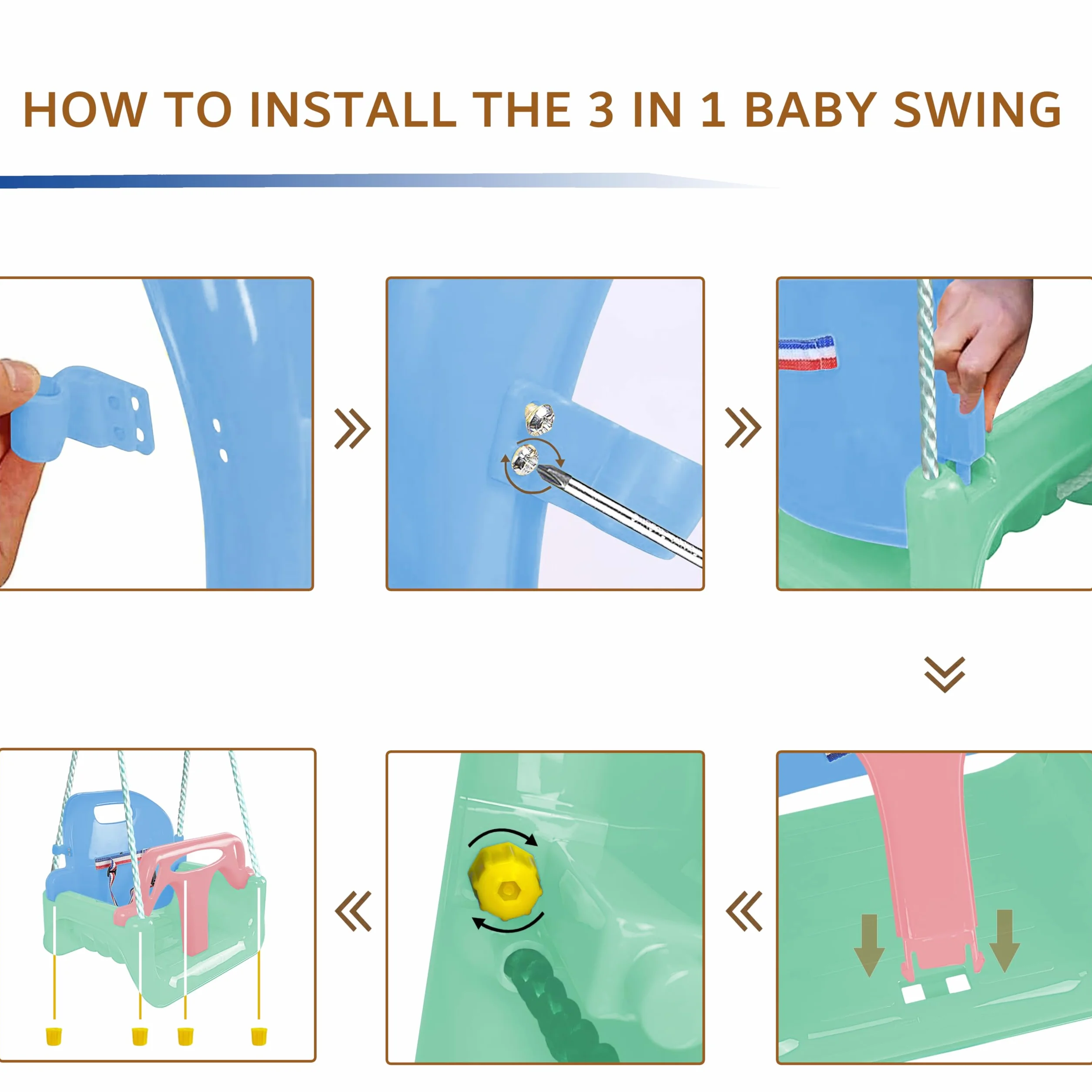 HOW TO INSTALL THE 3 IN 1 BABY SWING