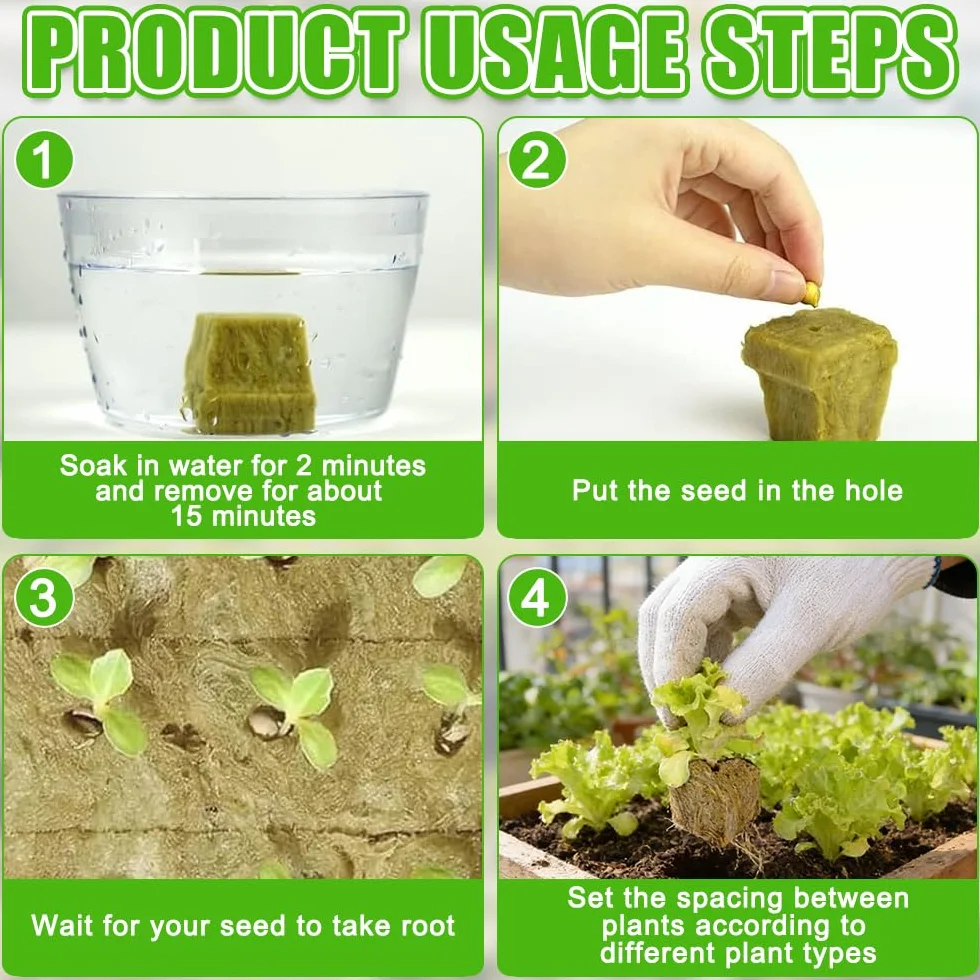 PRODUCT USAGE STEPS

1

Soak in water for 2 minutes and remove for about 15 minutes

2

Put the seed in the hole

3

Wait for your seed to take root

4

Set the spacing between plants according to different plant types