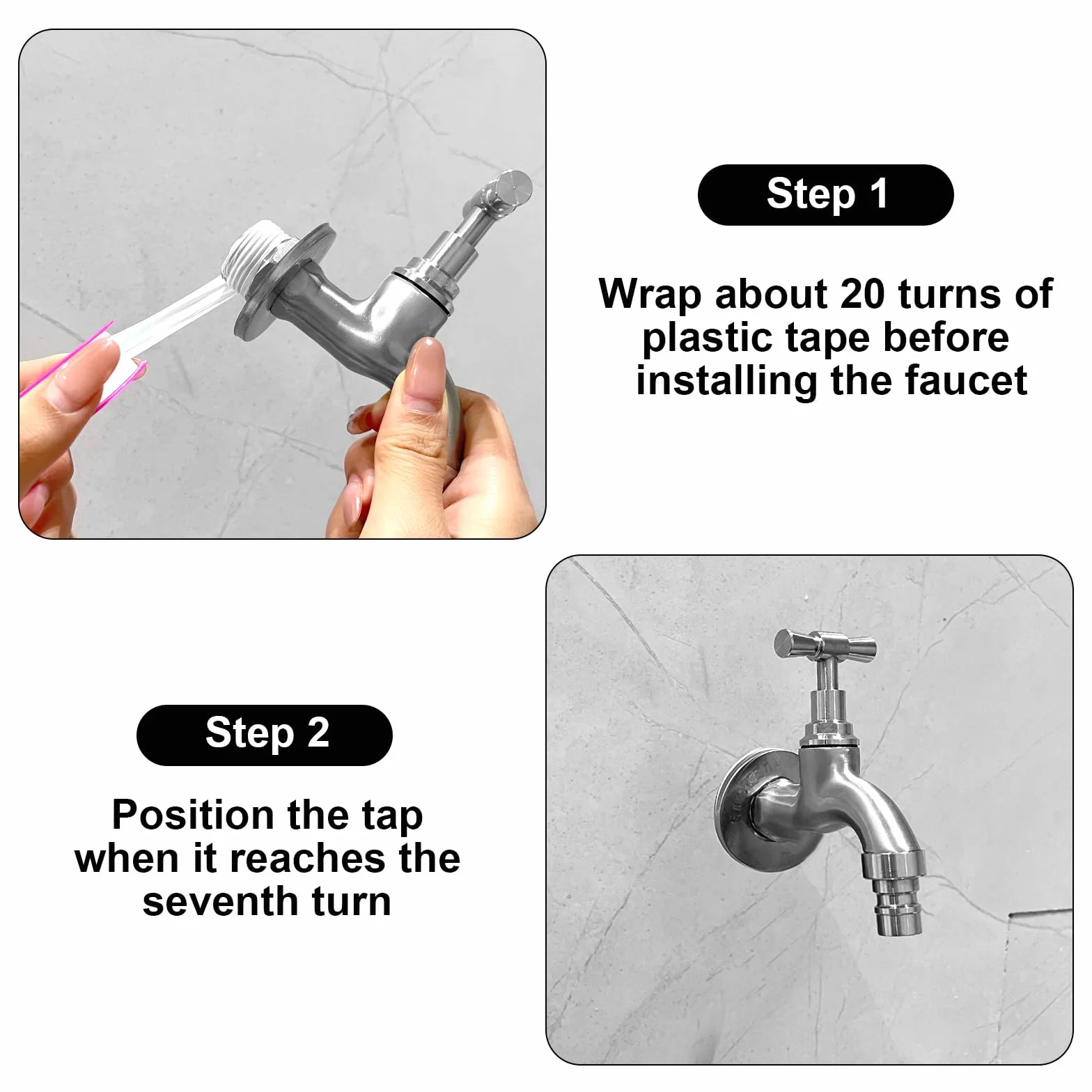 Step 1

Wrap about 20 turns of plastic tape before installing the faucet

Step 2

Position the tap when it reaches the seventh turn