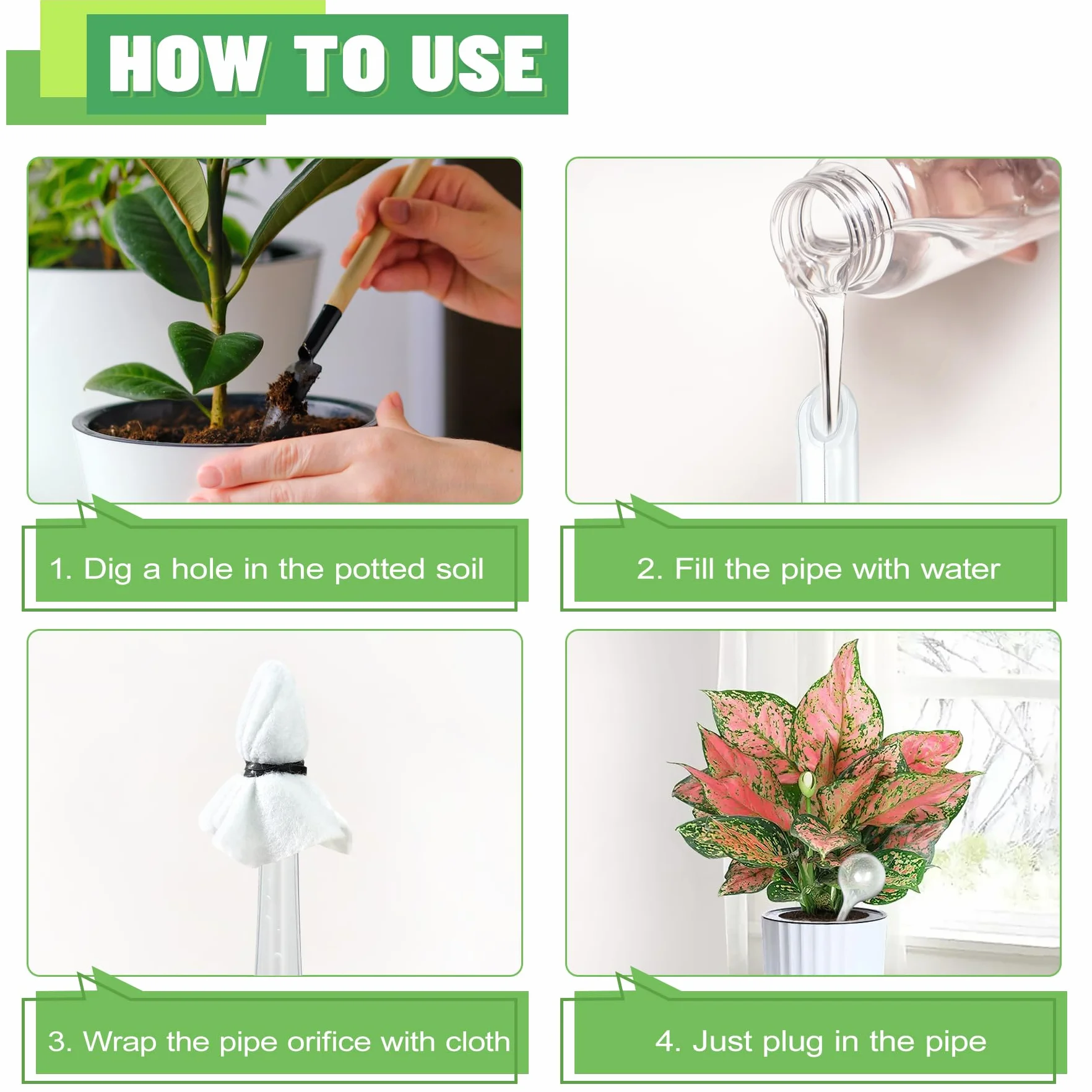 HOW TO USE

1. Dig a hole in the potted soil

2. Fill the pipe with water

3. Wrap the pipe orifice with cloth

4. Just plug in the pipe