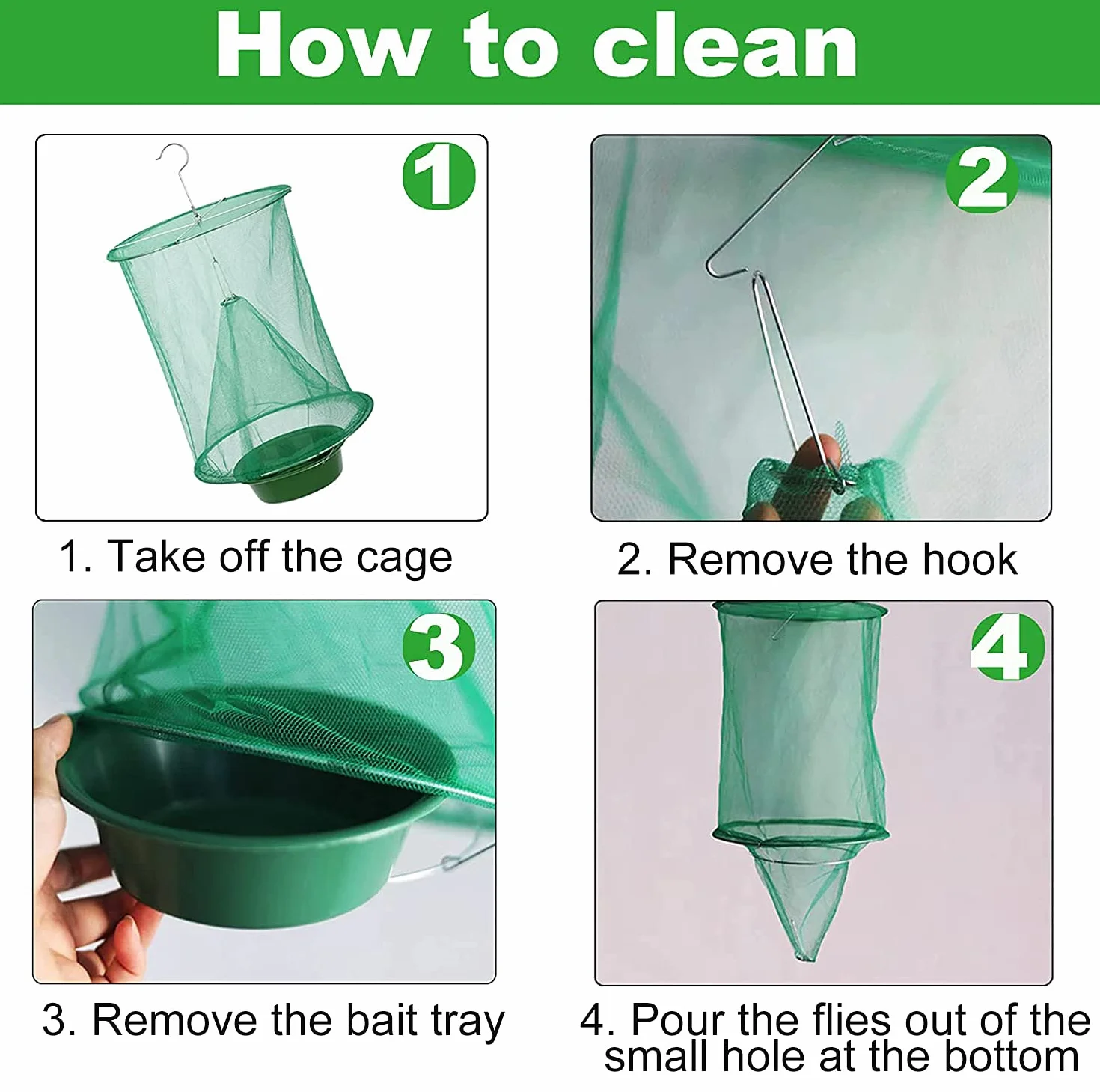 How to clean

1

1. Take off the cage

2

2. Remove the hook

3

3. Remove the bait tray

4

4. Pour the flies out of the small hole at the bottom