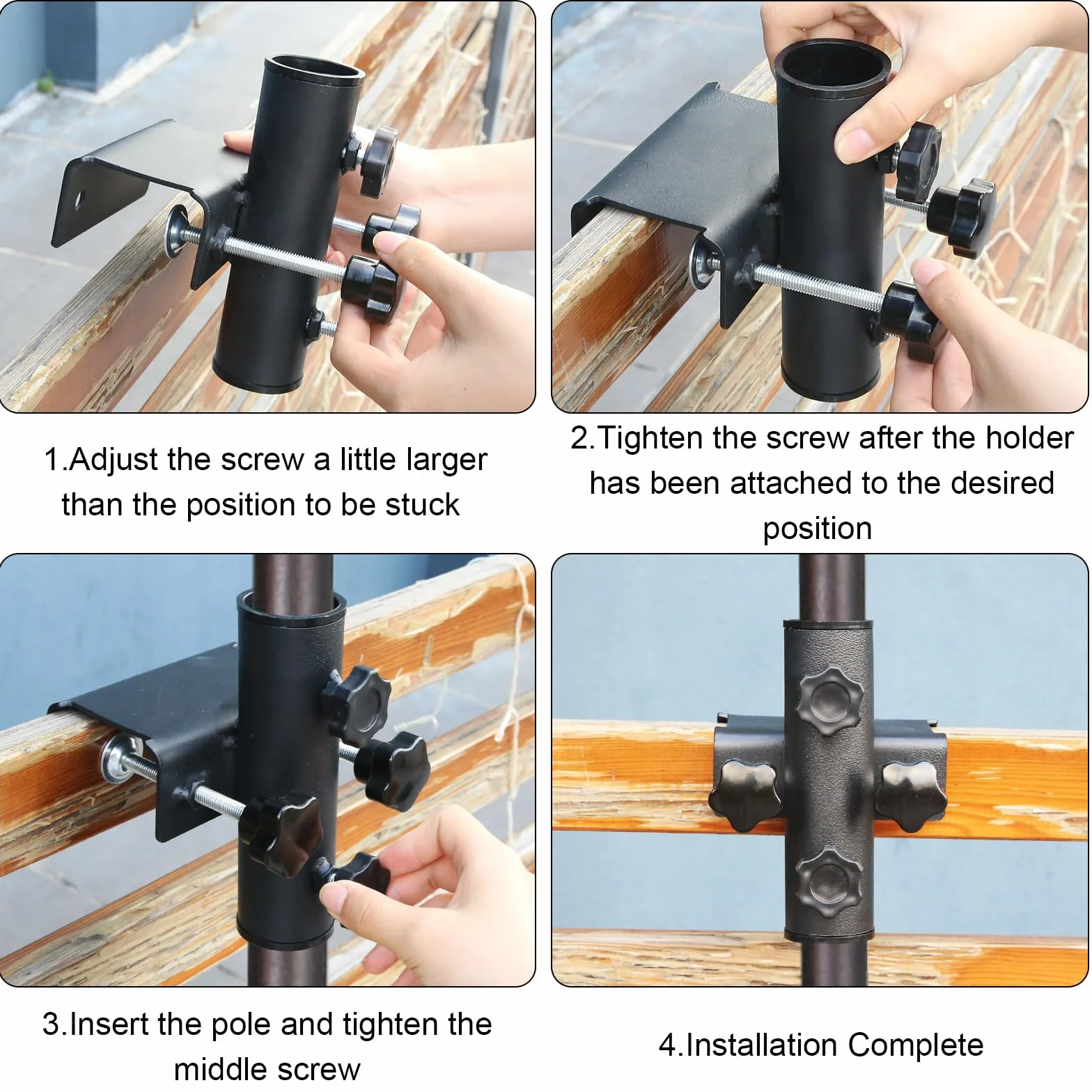 1.Adjust the screw a little larger than the position to be stuck

2.Tighten the screw after the holder has been attached to the desired position

3.Insert the pole and tighten the middle screw

4.Installation Complete