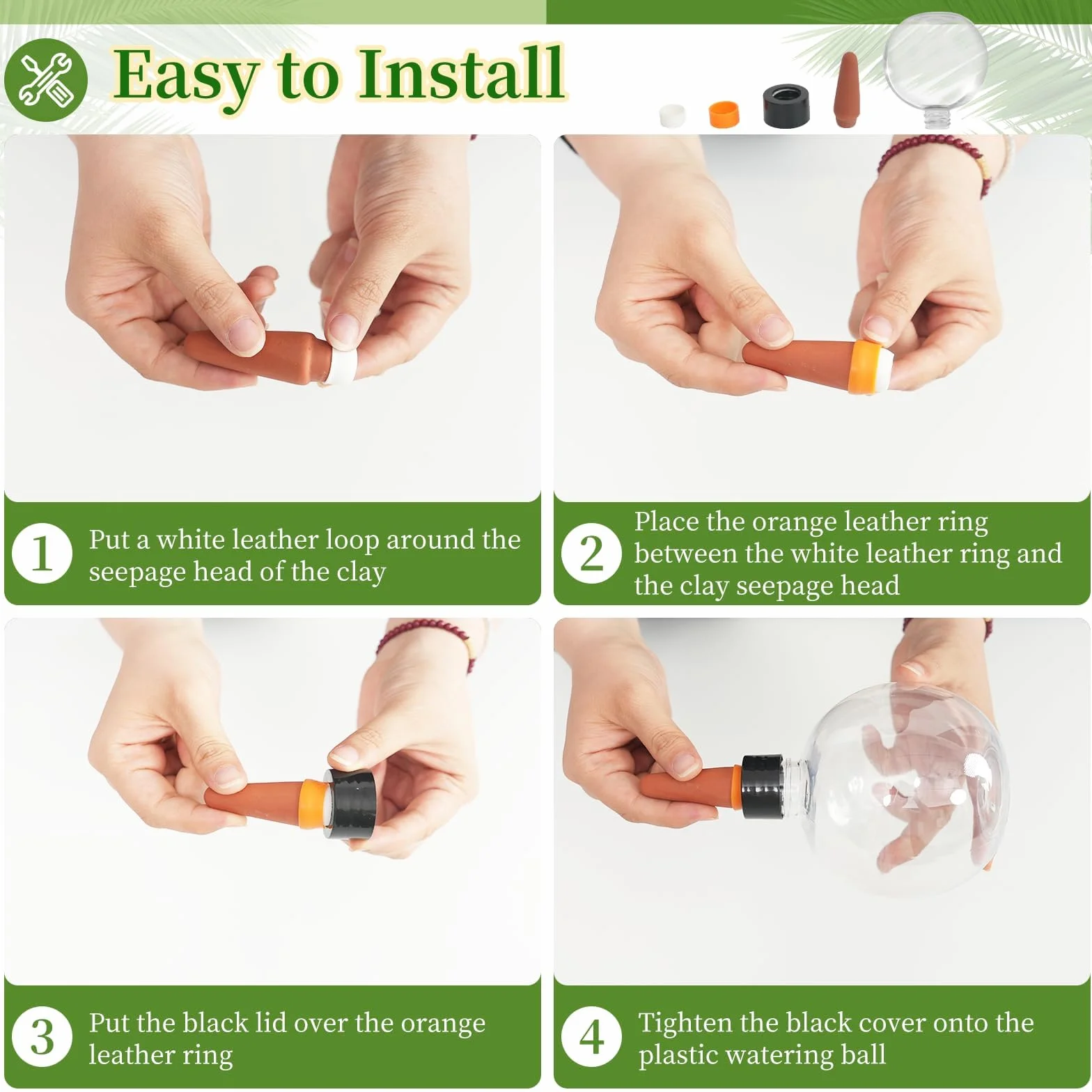 Easy to Install

1 Put a white leather loop around the seepage head of the clay

2 Place the orange leather ring between the white leather ring and the clay seepage head

3 Put the black lid over the orange leather ring

4 Tighten the black cover onto the plastic watering ball