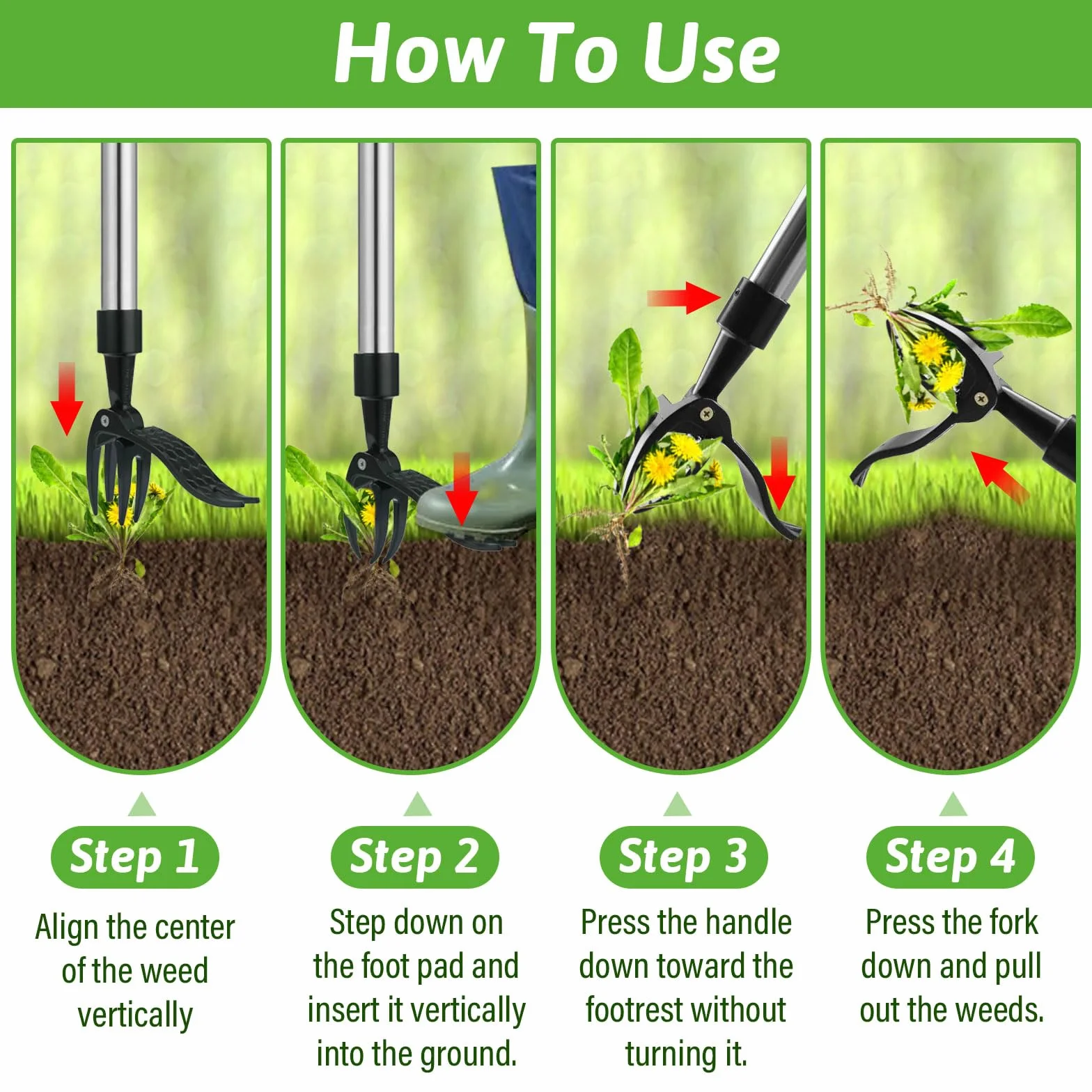 How To Use

Step 1

Align the center of the weed vertically

Step 2

Step down on the foot pad and insert it vertically into the ground.

Step 3

Press the handle down toward the footrest without turning it.

Step 4

Press the fork down and pull out the weeds.