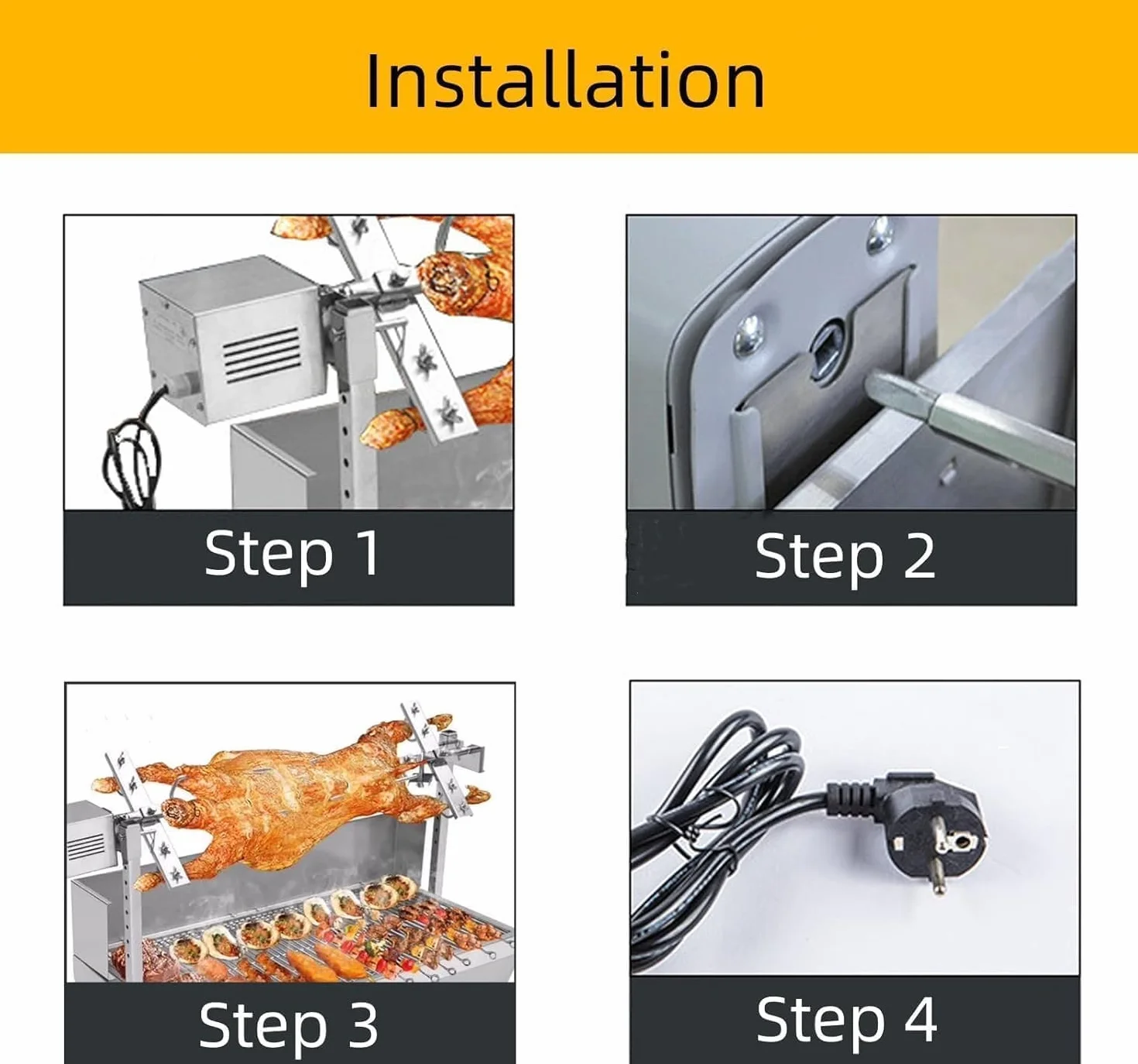 Installation

Step 1

Step 2

Step 3

Step 4