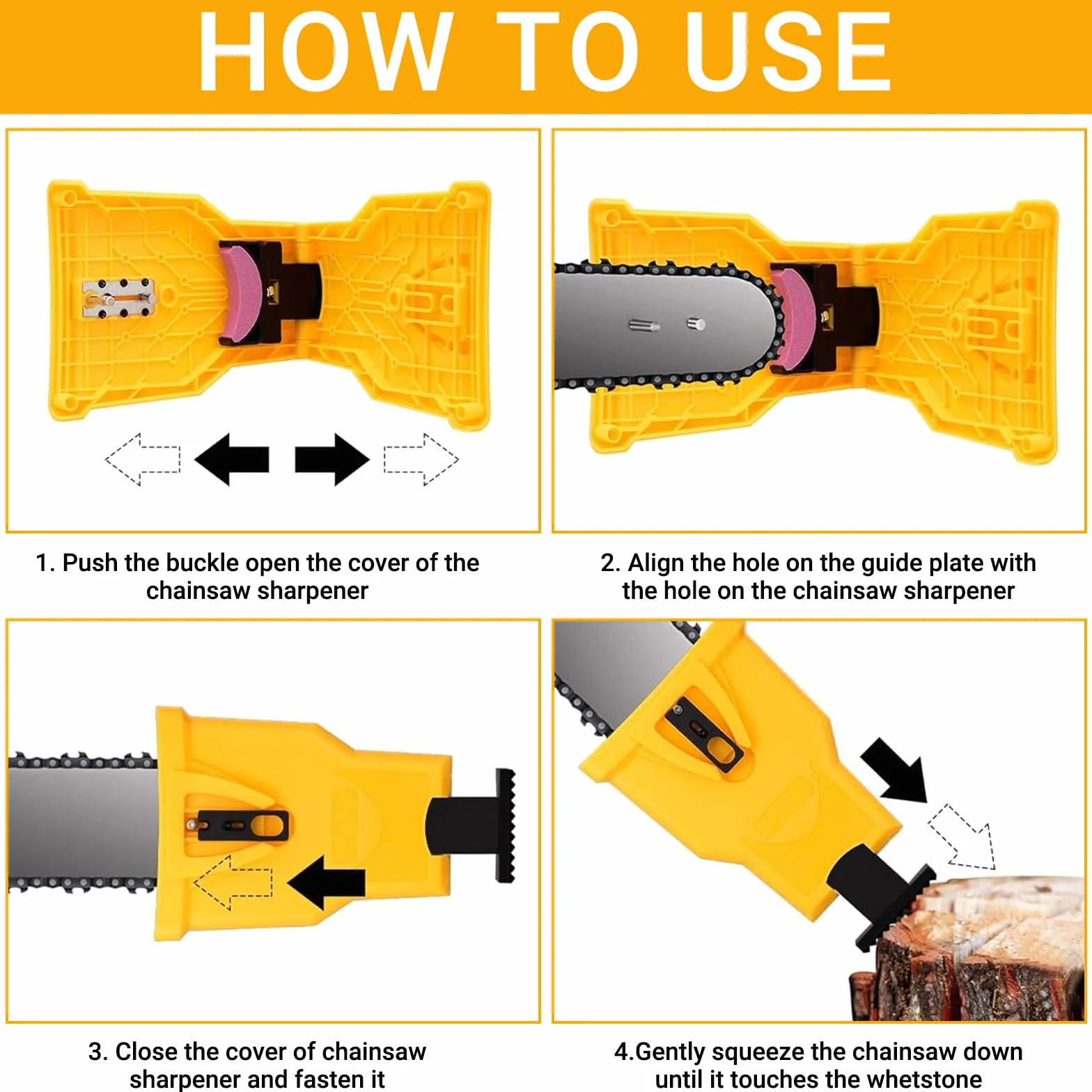 HOW TO USE

1. Push the buckle open the cover of the chainsaw sharpener

2. Align the hole on the guide plate with the hole on the chainsaw sharpener

3. Close the cover of chainsaw sharpener and fasten it

4.Gently squeeze the chainsaw down until it touches the whetstone