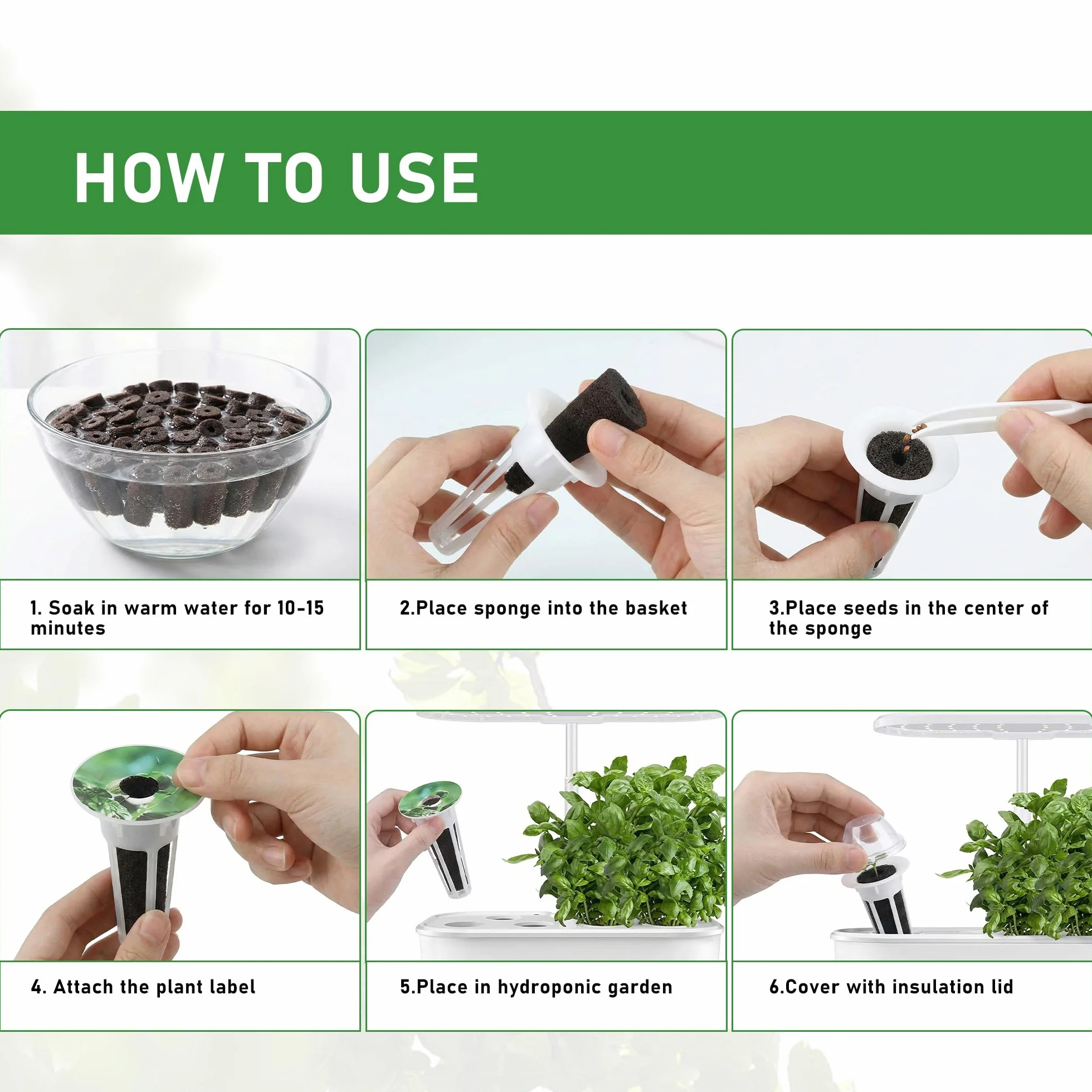 HOW TO USE

1. Soak in warm water for 10-15 minutes

2.Place sponge into the basket

3.Place seeds in the center of the sponge

4. Attach the plant label

5.Place in hydroponic garden

6.Cover with insulation lid