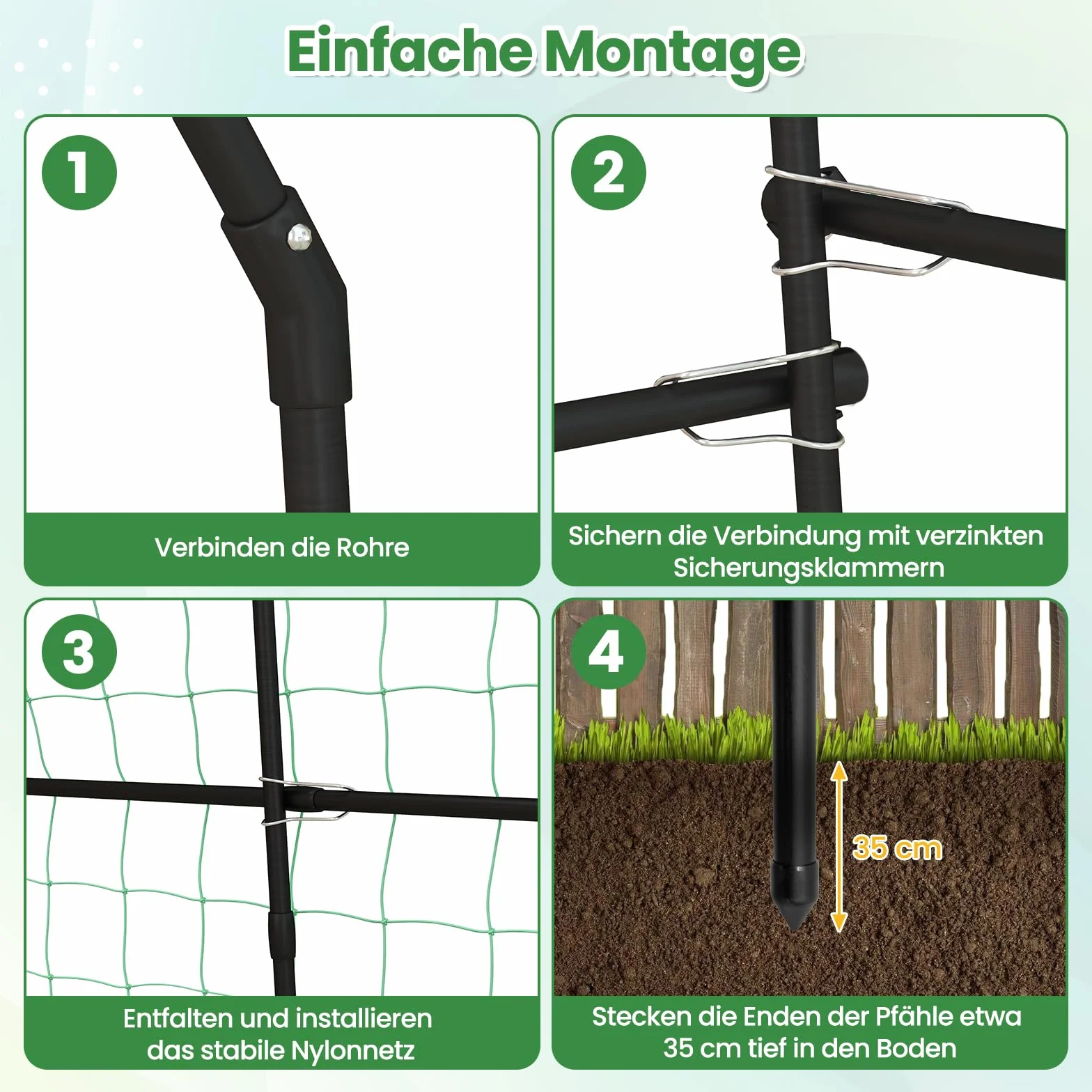 Einfache Montage

1

Verbinden die Rohre

2

Sichern die Verbindung mit verzinkten Sicherungsklammern

3

Entfalten und installieren das stabile Nylonnetz

4

35 cm

Stecken die Enden der Pfähle etwa 35 cm tief in den Boden