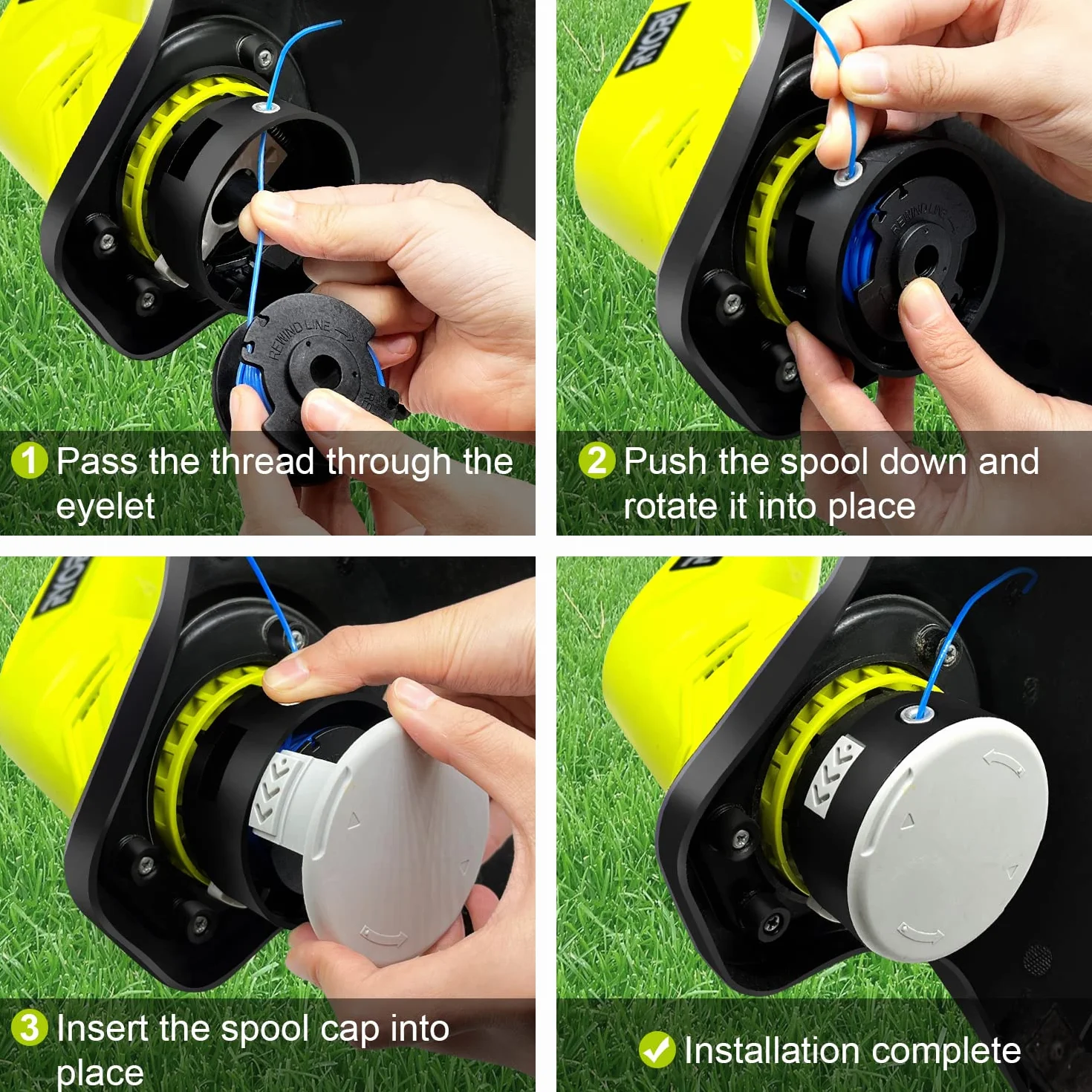 REWIND LINE

1 Pass the thread through the eyelet

RYOBI

REWIND LINE

2 Push the spool down and rotate it into place

RYOBI

3 Insert the spool cap into place

Installation complete