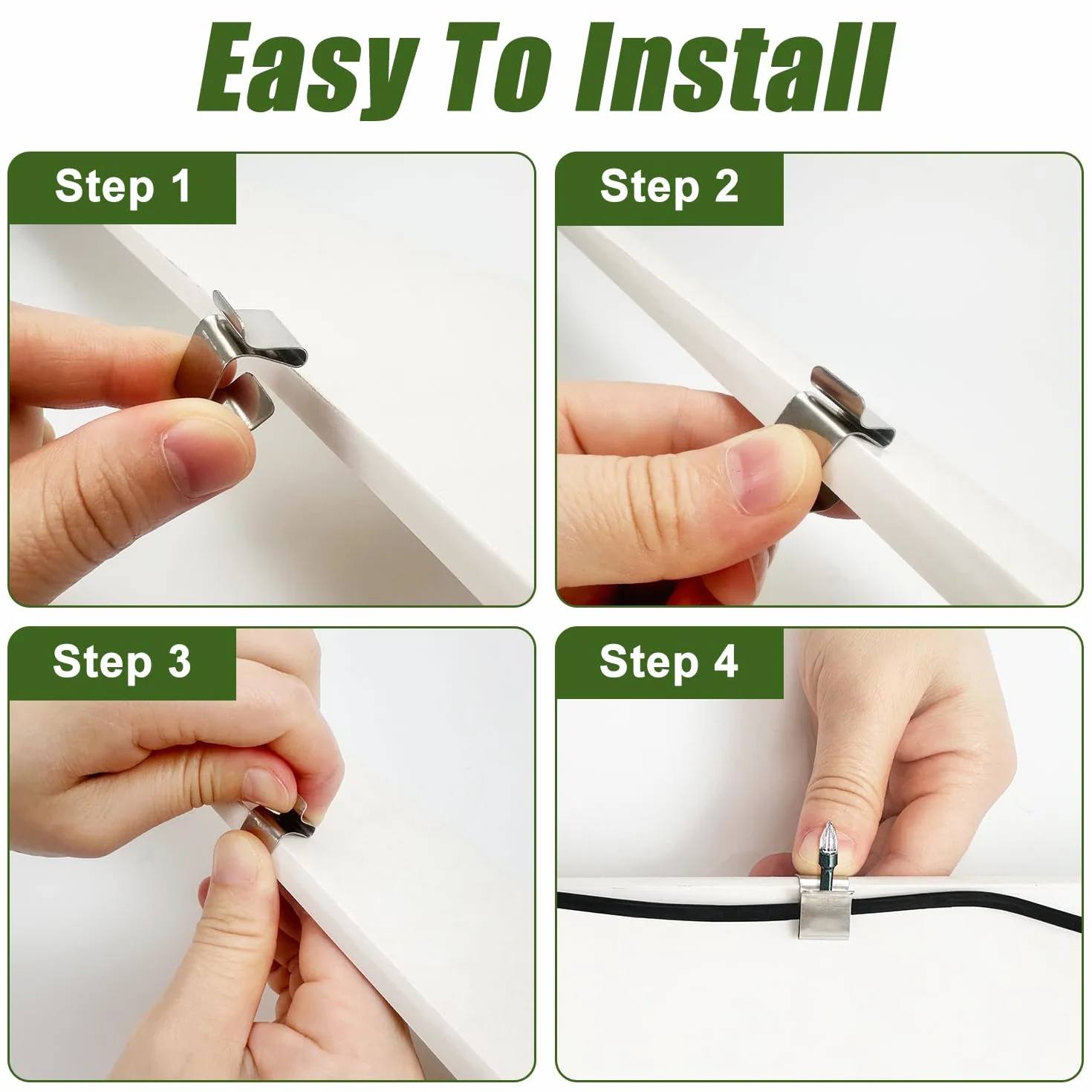 Easy To Install

Step 1

Step 2

Step 3

Step 4