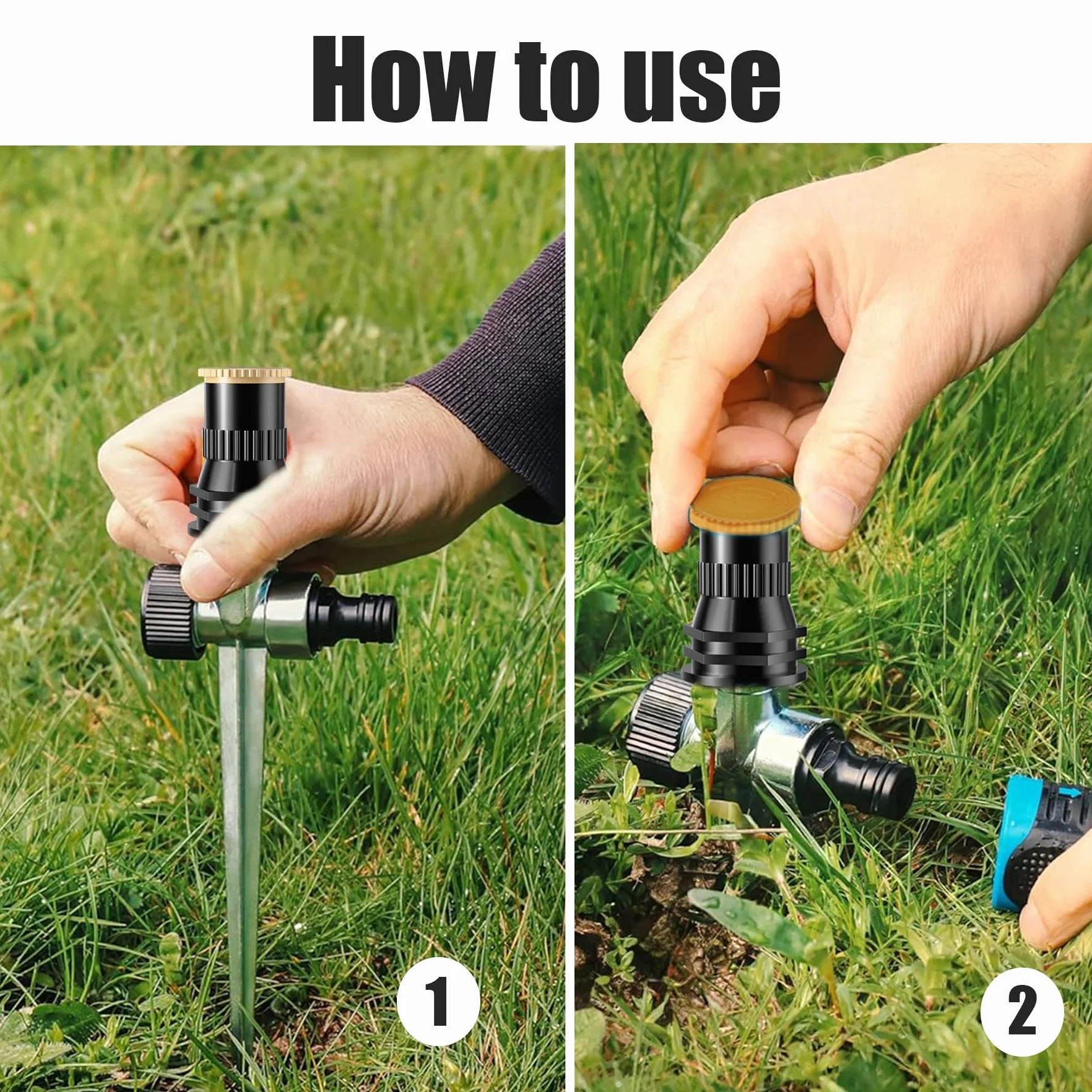 How to use

1

2