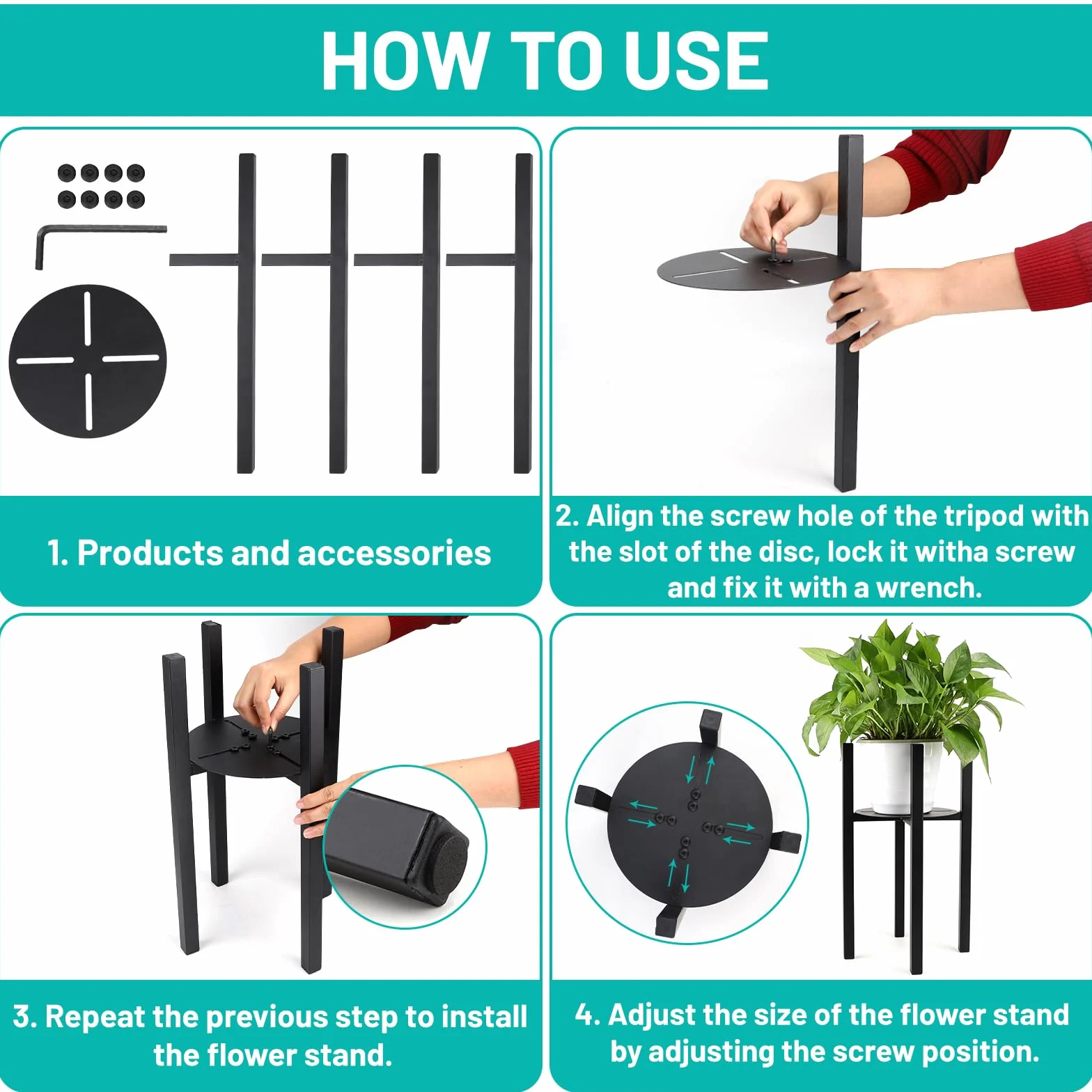 HOW TO USE

1. Products and accessories

2. Align the screw hole of the tripod with the slot of the disc, lock it witha screw and fix it with a wrench.

3. Repeat the previous step to install the flower stand.

4. Adjust the size of the flower stand by adjusting the screw position.