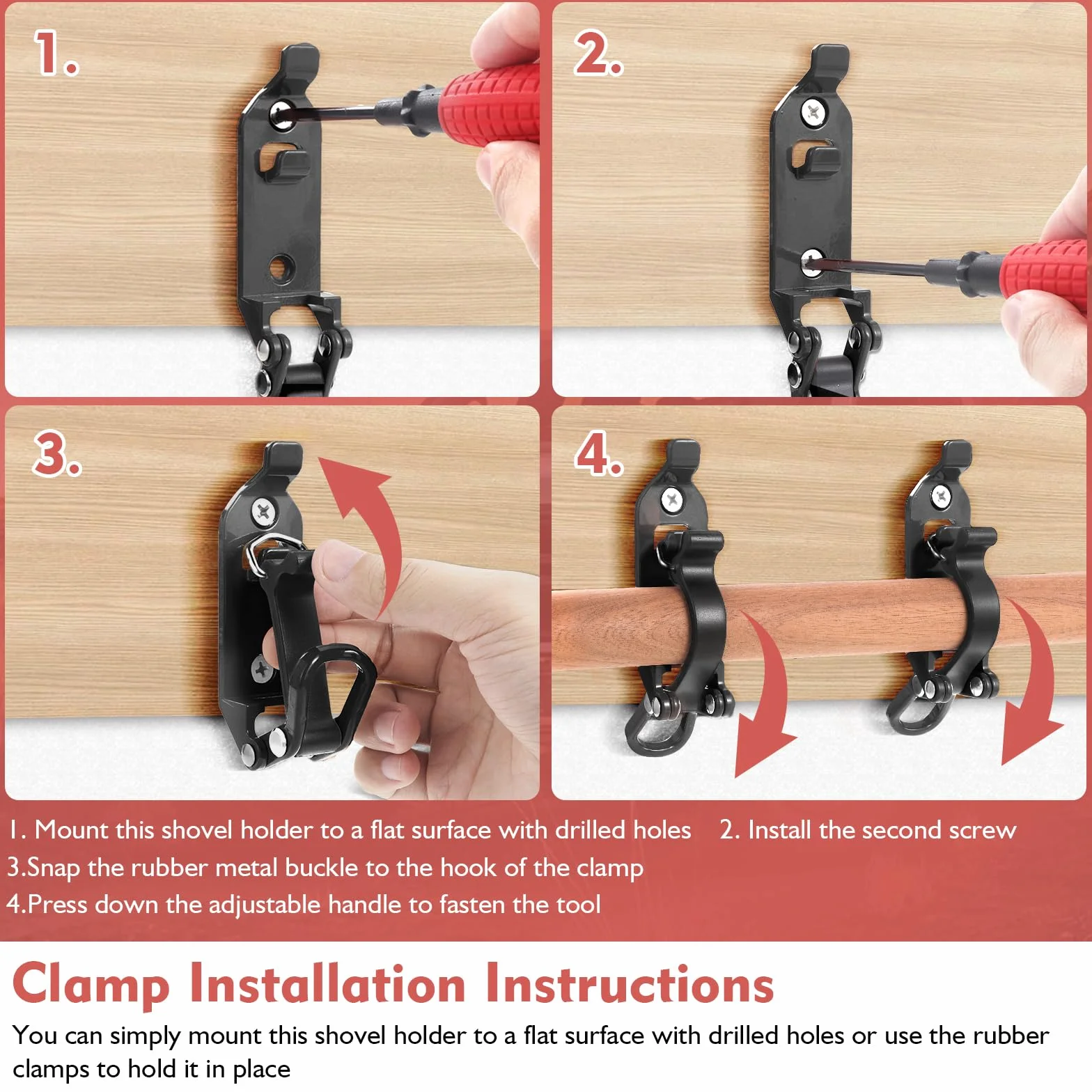 1.

2.

3.

4.

1. Mount this shovel holder to a flat surface with drilled holes 2. Install the second screw
3.Snap the rubber metal buckle to the hook of the clamp
4.Press down the adjustable handle to fasten the tool

Clamp Installation Instructions

You can simply mount this shovel holder to a flat surface with drilled holes or use the rubber clamps to hold it in place