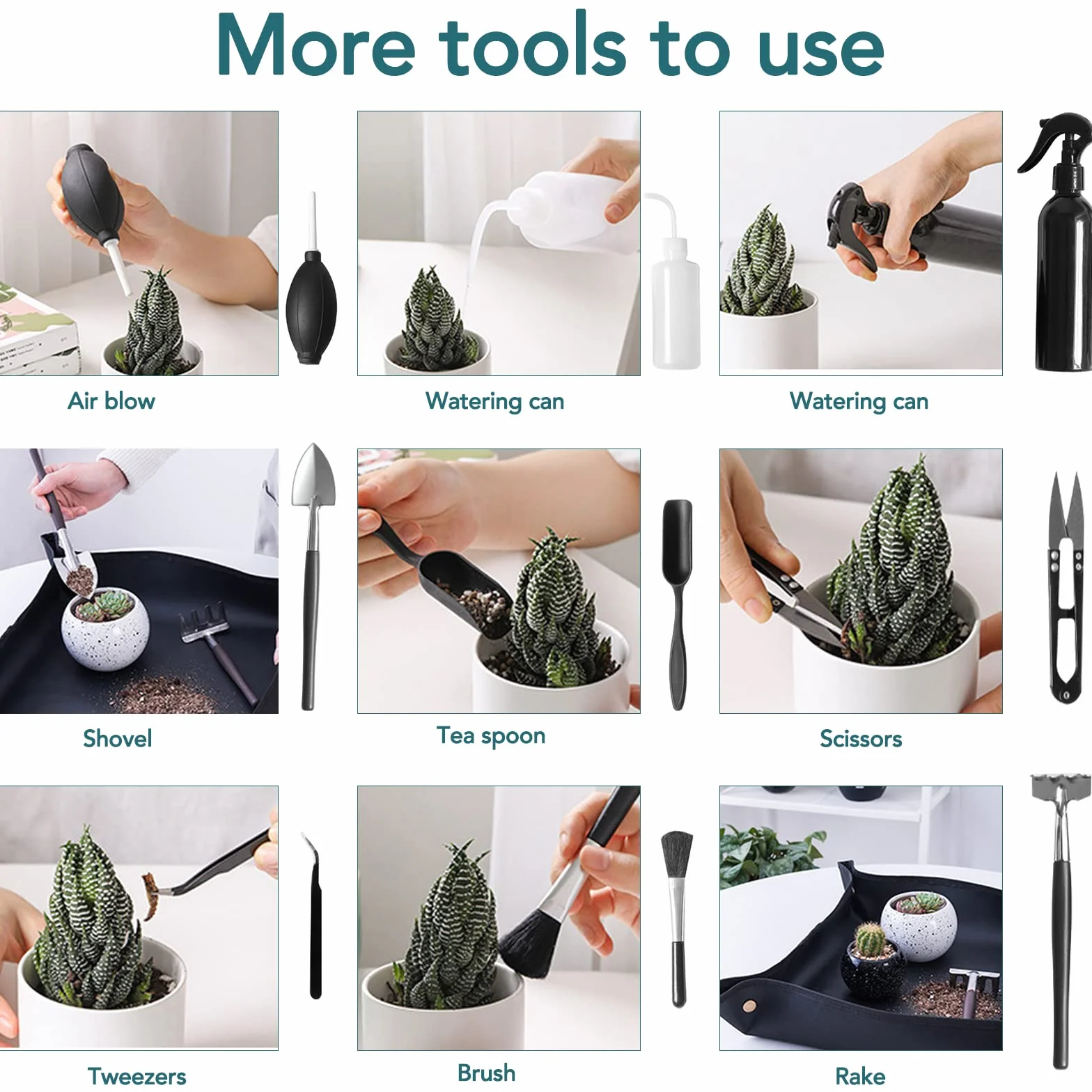 More tools to use

Air blow

Watering can

Watering can

Shovel

Tea spoon

Scissors

Tweezers

Brush

Rake