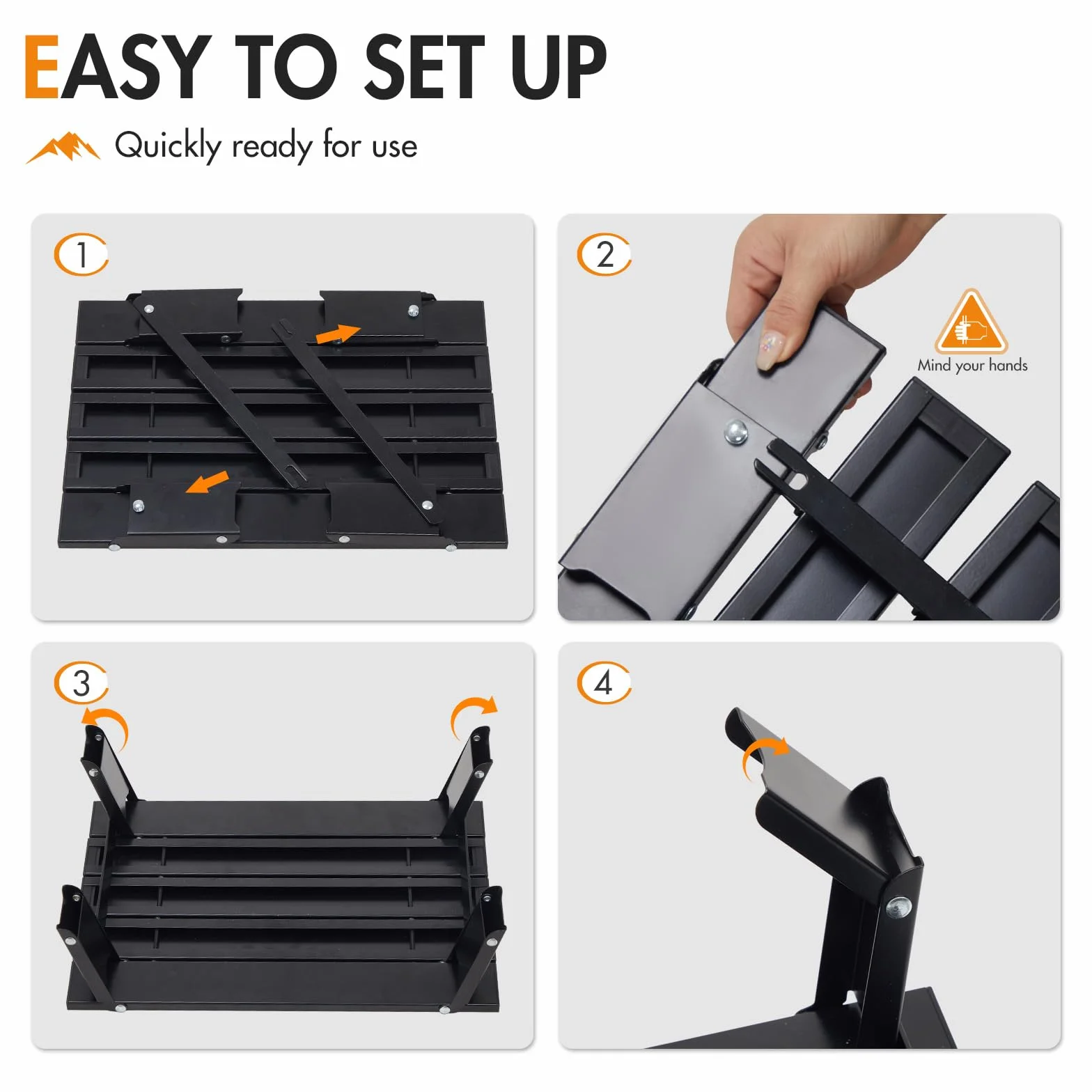 EASY TO SET UP

Quickly ready for use

1

2

Mind your hands

3

4