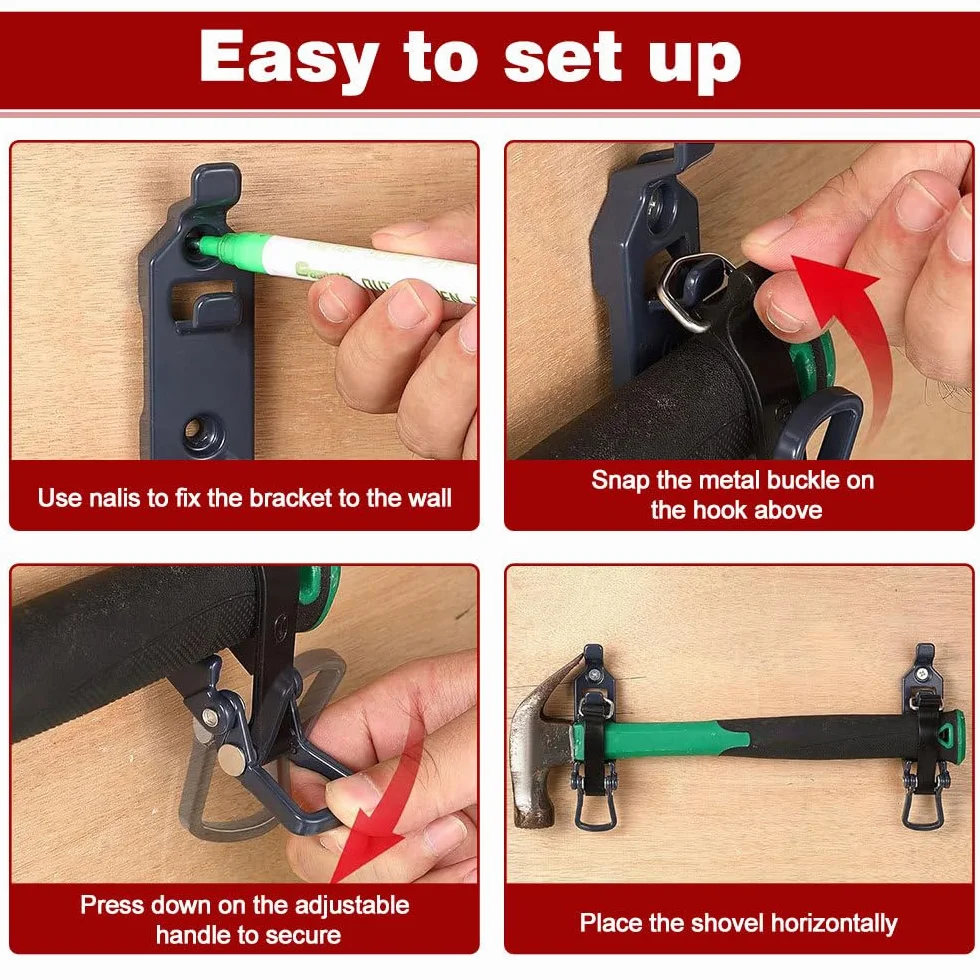 Easy to set up

Use nalis to fix the bracket to the wall

Snap the metal buckle on the hook above

Press down on the adjustable handle to secure

Place the shovel horizontally