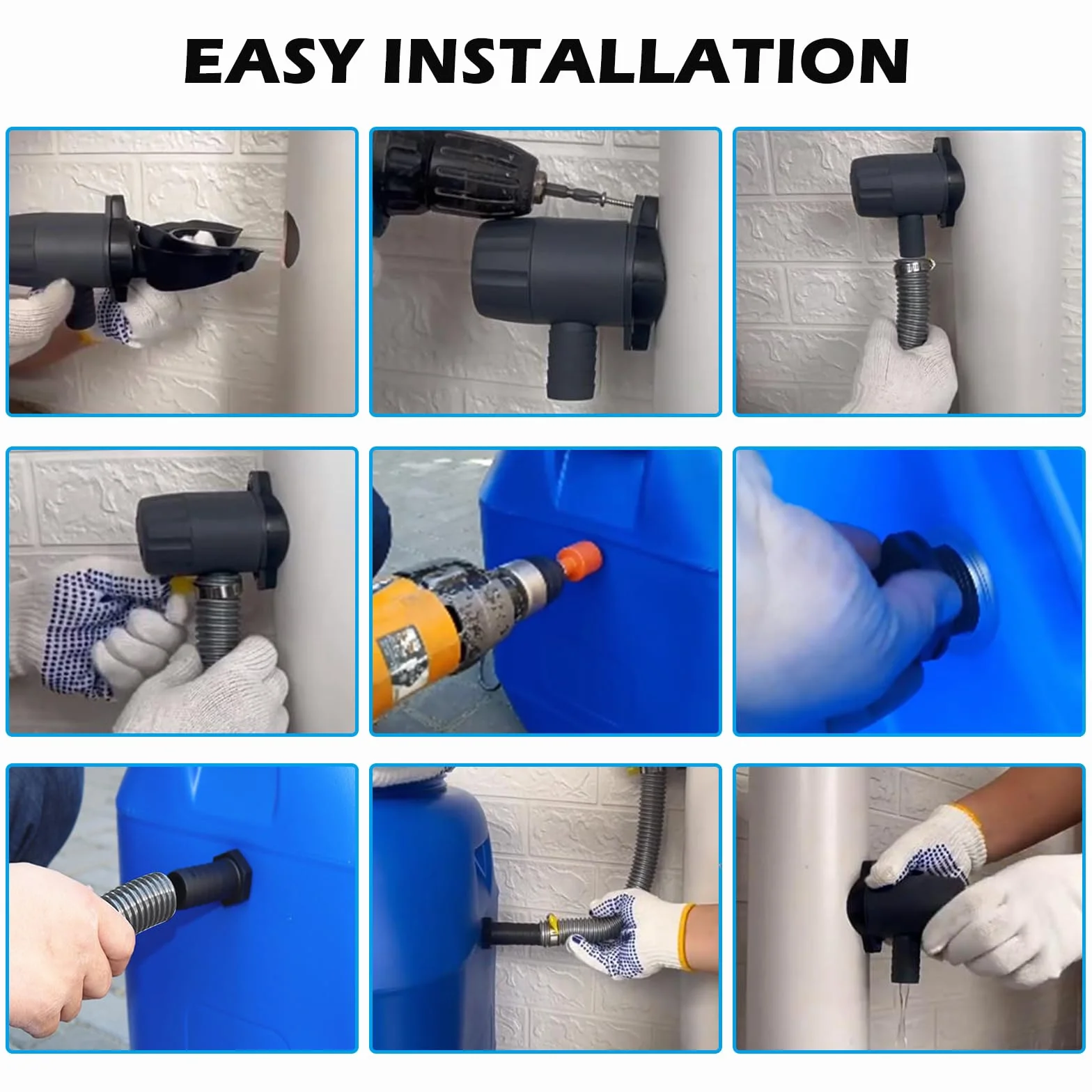 EASY INSTALLATION